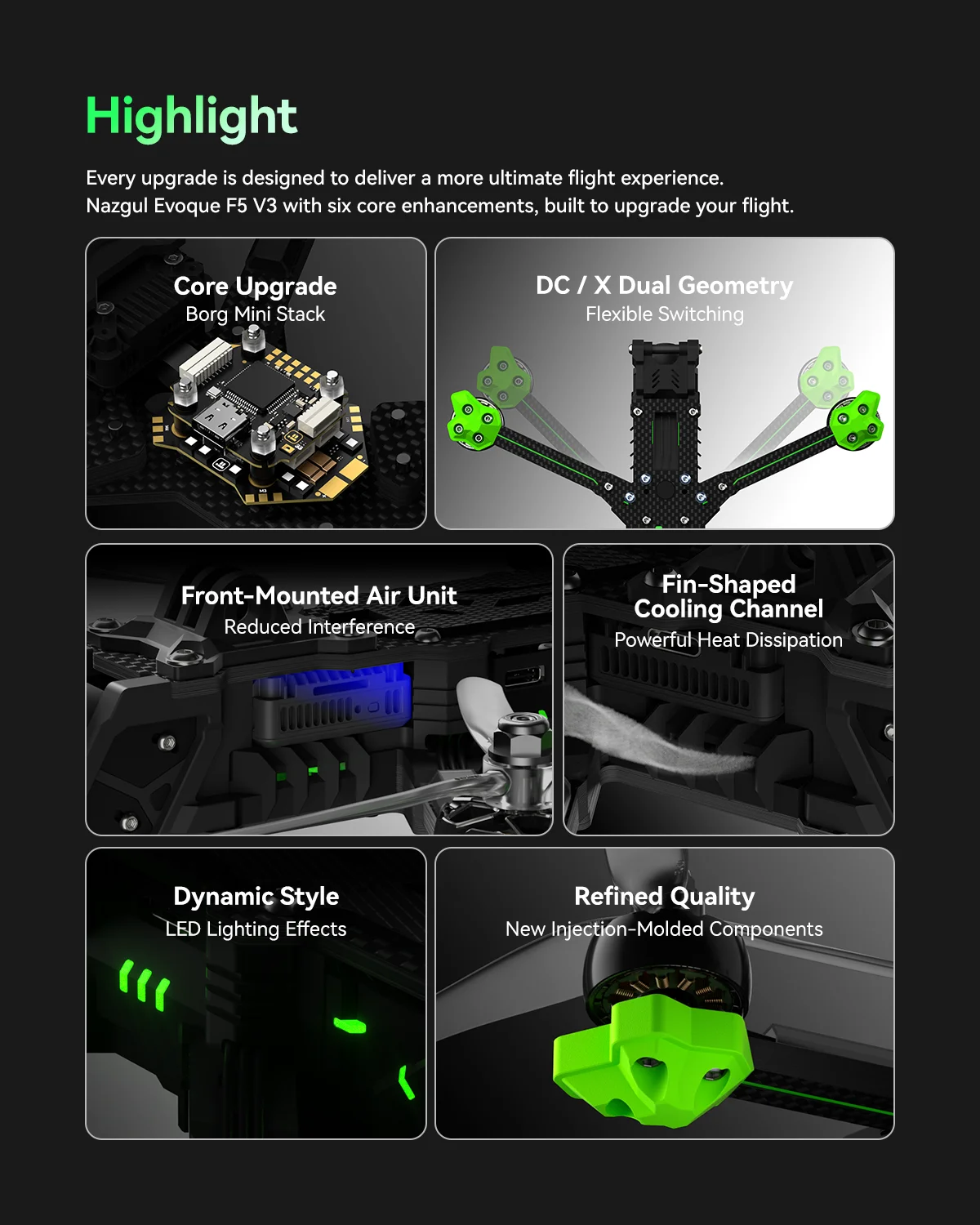 Highlight

Every upgrade is designed to deliver a more ultimate flight experience.
Nazgul Evoque F5 V3 with six core enhancements, built to upgrade your flight.

Core Upgrade
Borg Mini Stack

DC / X Dual Geometry
Flexible Switching

Front-Mounted Air Unit
Reduced Interference

Fin-Shaped Cooling Channel
Powerful Heat Dissipation

Dynamic Style
LED Lighting Effects

Refined Quality
New Injection-Molded Components