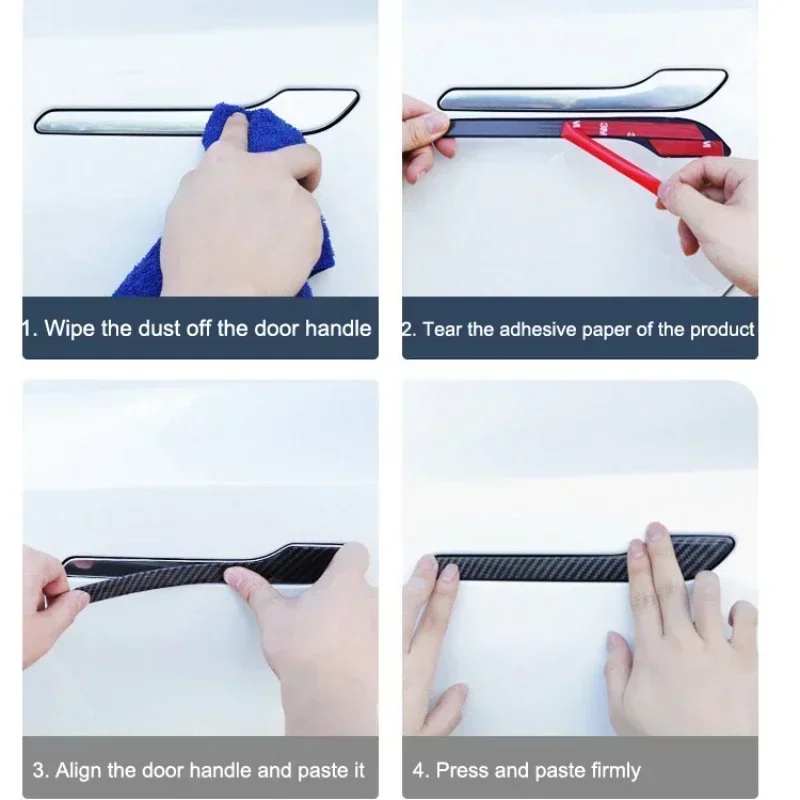 1. Wipe the dust off the door handle

2. Tear the adhesive paper of the product

3. Align the door handle and paste it

4. Press and paste firmly