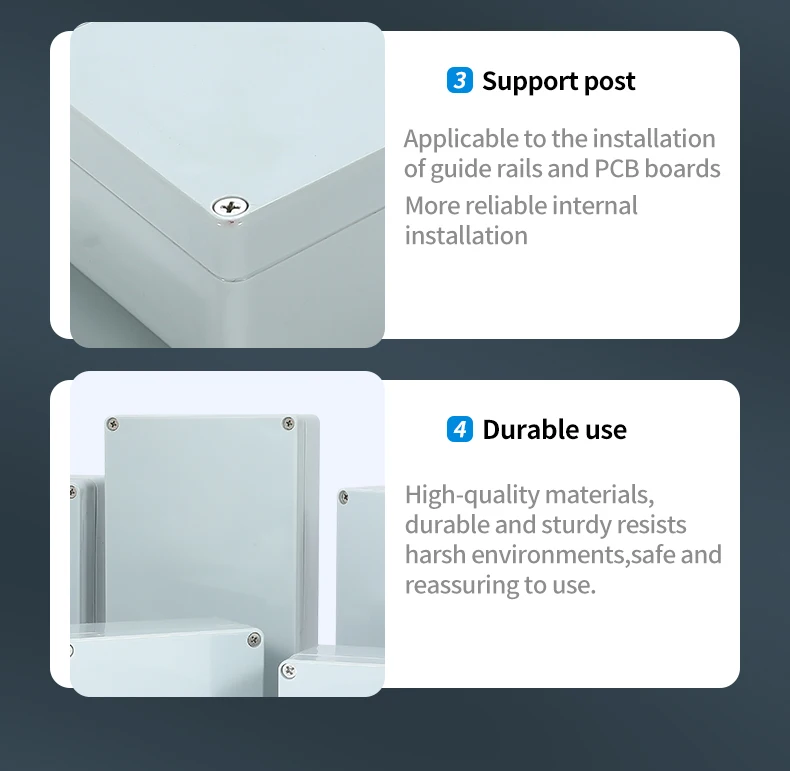 3 Support post

Applicable to the installation of guide rails and PCB boards

More reliable internal installation

4 Durable use

High-quality materials, durable and sturdy resists harsh environments,safe and reassuring to use.