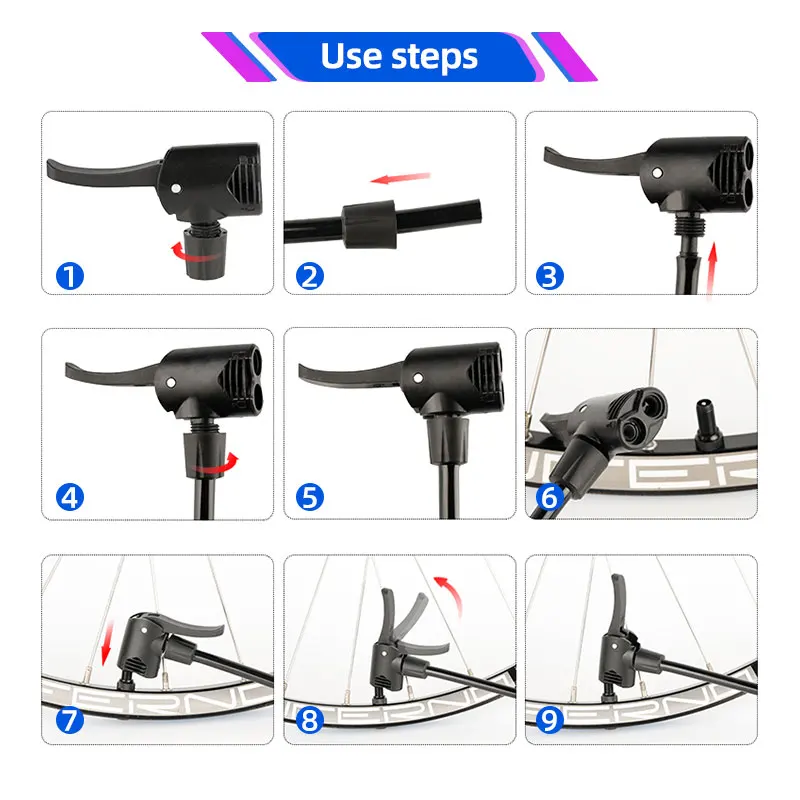 Use steps

1

2

3

4

5

6

7

8

9