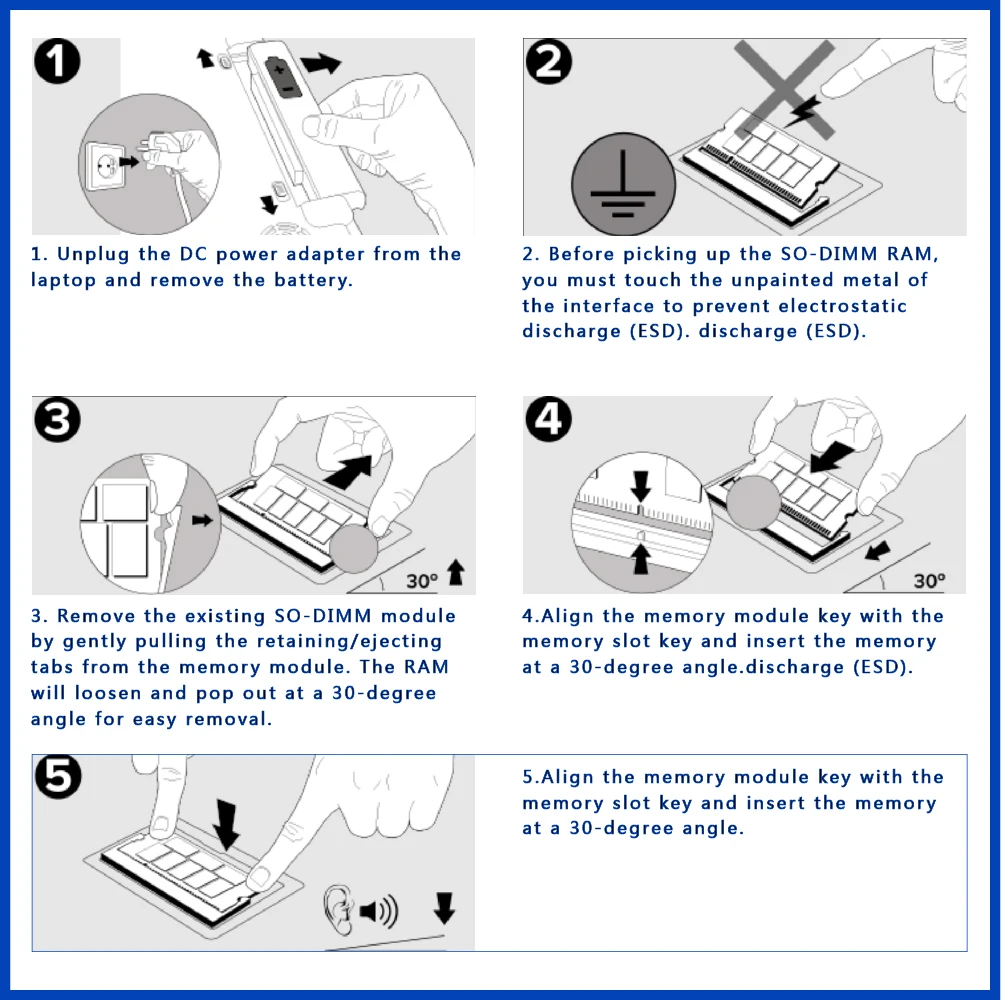 1

1. Unplug the DC power adapter from the laptop and remove the battery.

2

2. Before picking up the SO-DIMM RAM, you must touch the unpainted metal of the interface to prevent electrostatic discharge (ESD). discharge (ESD).

3

30°

3. Remove the existing SO-DIMM module by gently pulling the retaining/ejecting tabs from the memory module. The RAM will loosen and pop out at a 30-degree angle for easy removal.

4

30°

4.Align the memory module key with the memory slot key and insert the memory at a 30-degree angle.discharge (ESD).

5

5.Align the memory module key with the memory slot key and insert the memory at a 30-degree angle.