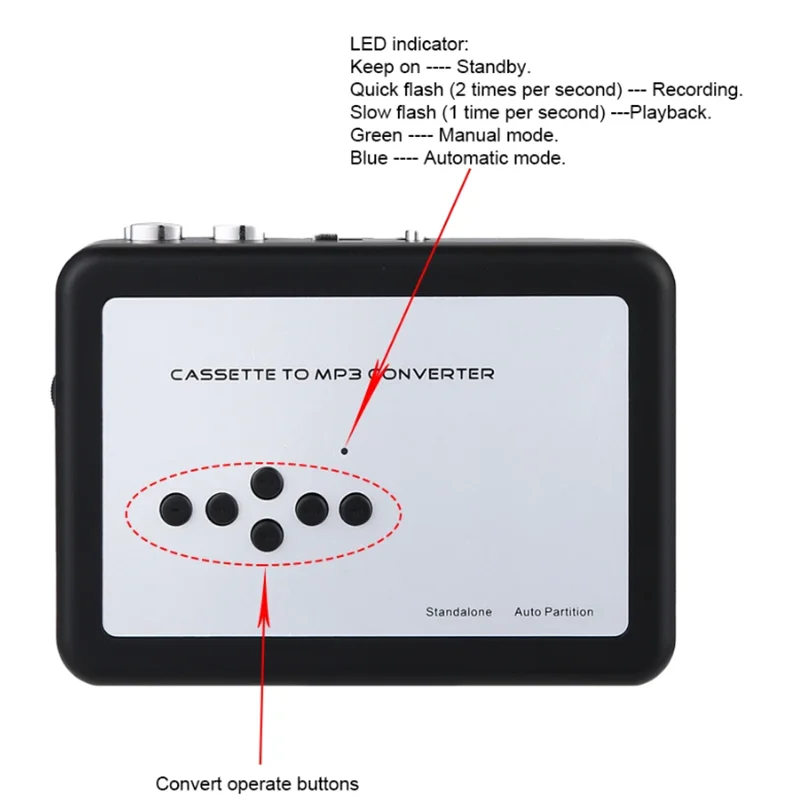 LED indicator:
Keep on ---- Standby.
Quick flash (2 times per second) --- Recording.
Slow flash (1 time per second) ---Playback.
Green ---- Manual mode.
Blue ---- Automatic mode.

CASSETTE TO MP3 CONVERTER

Standalone Auto Partition

Convert operate buttons