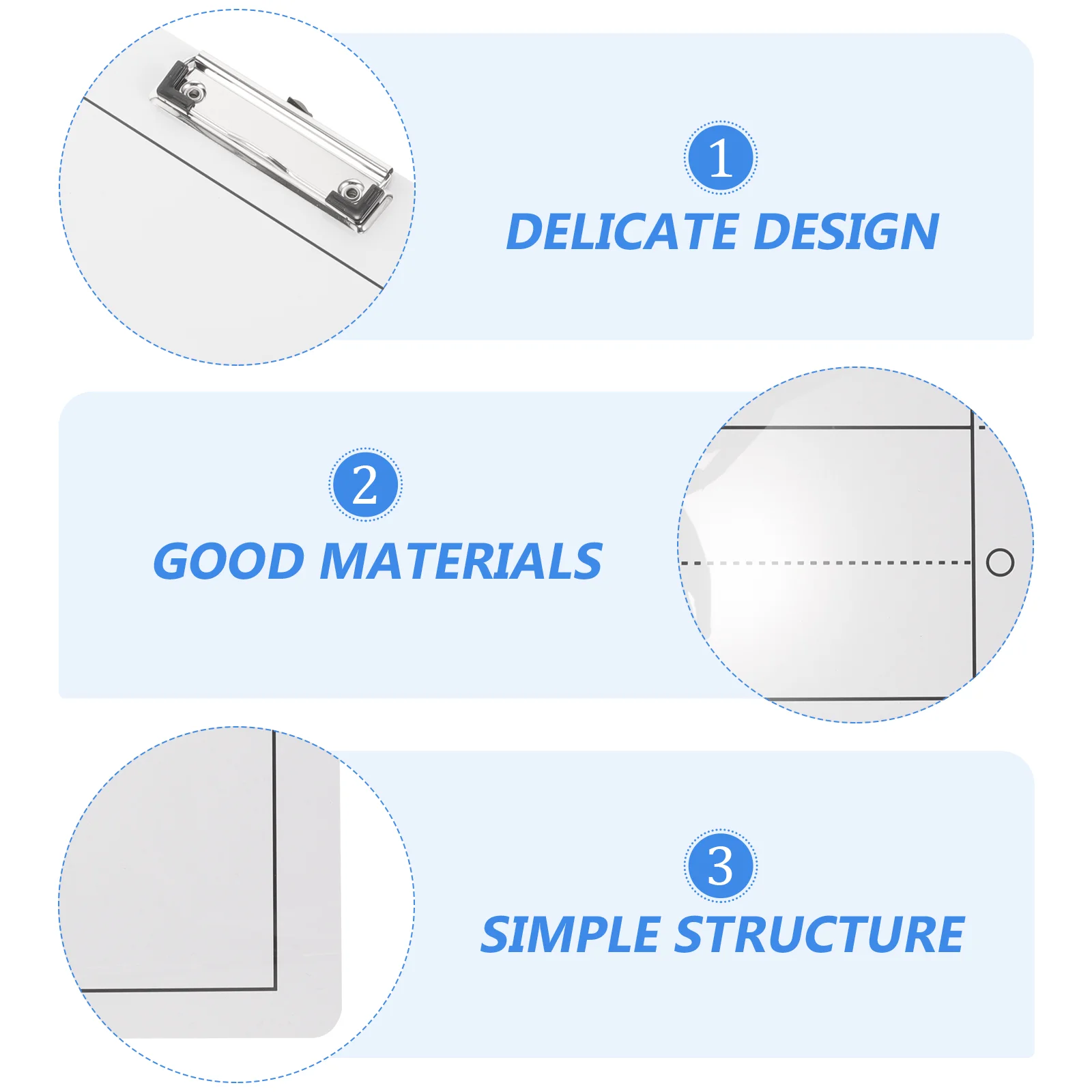 1
DELICATE DESIGN

2
GOOD MATERIALS

3
SIMPLE STRUCTURE