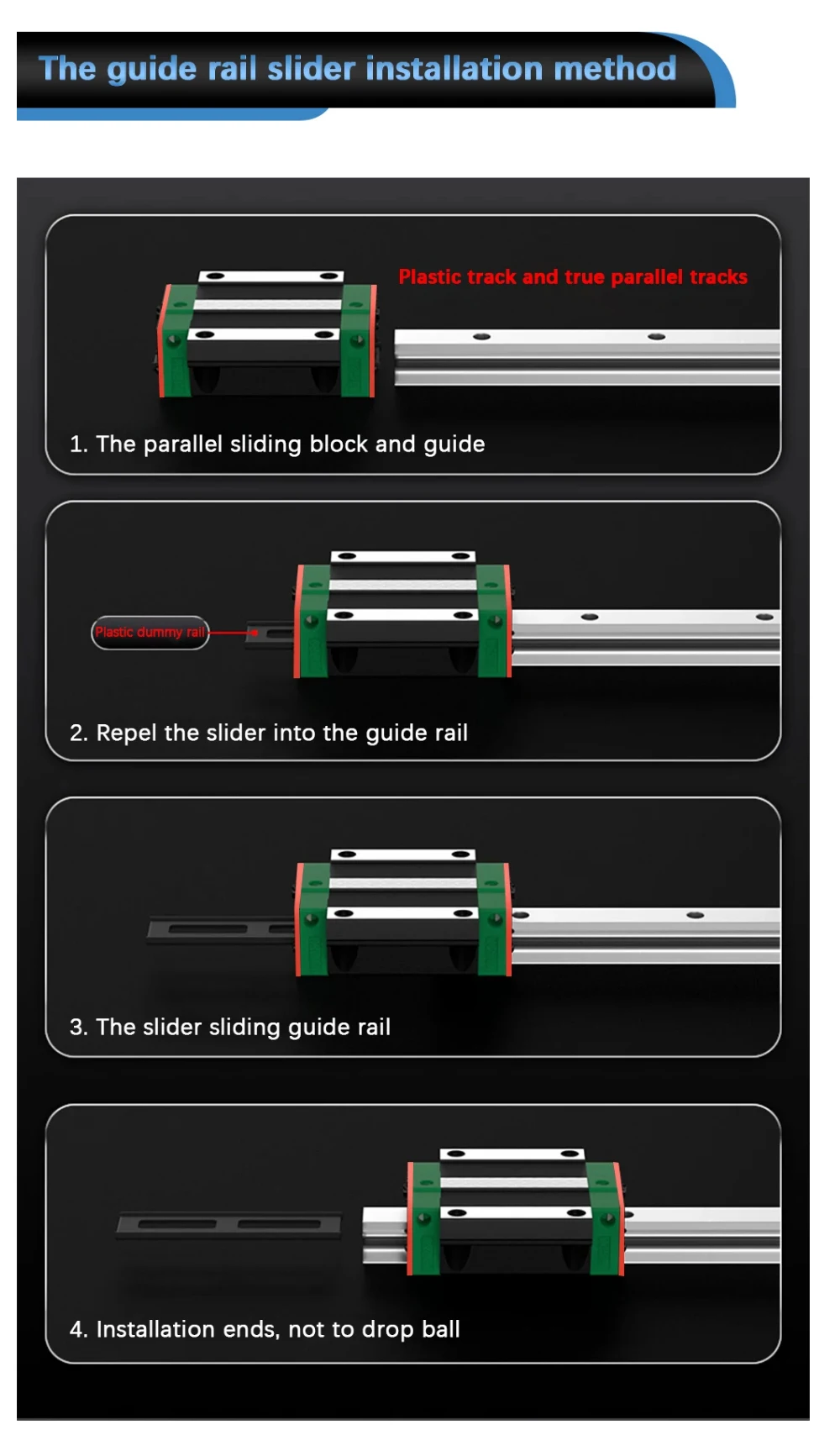 The guide rail slider installation method

Plastic track and true parallel tracks

1. The parallel sliding block and guide

Plastic dummy rail

2. Repel the slider into the guide rail

3. The slider sliding guide rail

4. Installation ends, not to drop ball