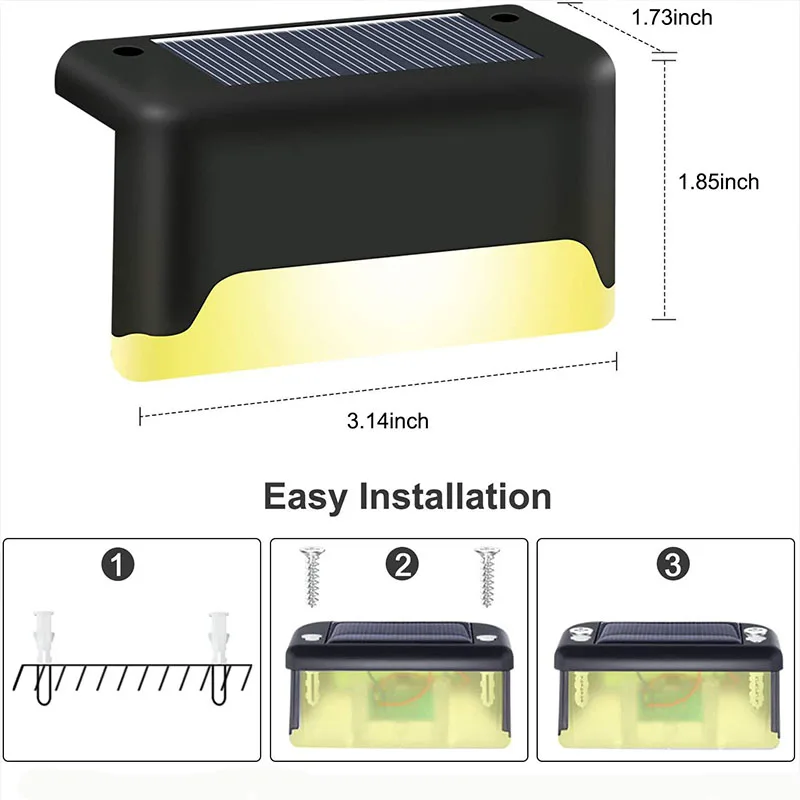 1.73inch

1.85inch

3.14inch

Easy Installation

1

2

3