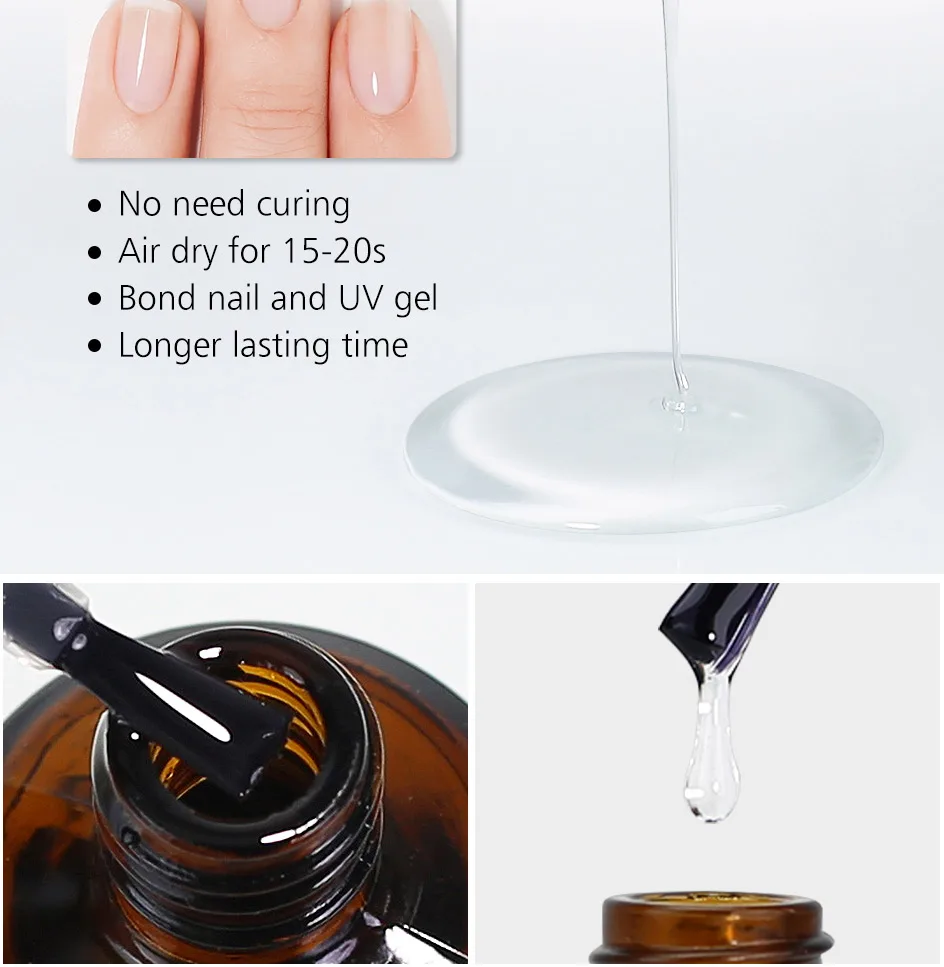 • No need curing
• Air dry for 15-20s
• Bond nail and UV gel
• Longer lasting time