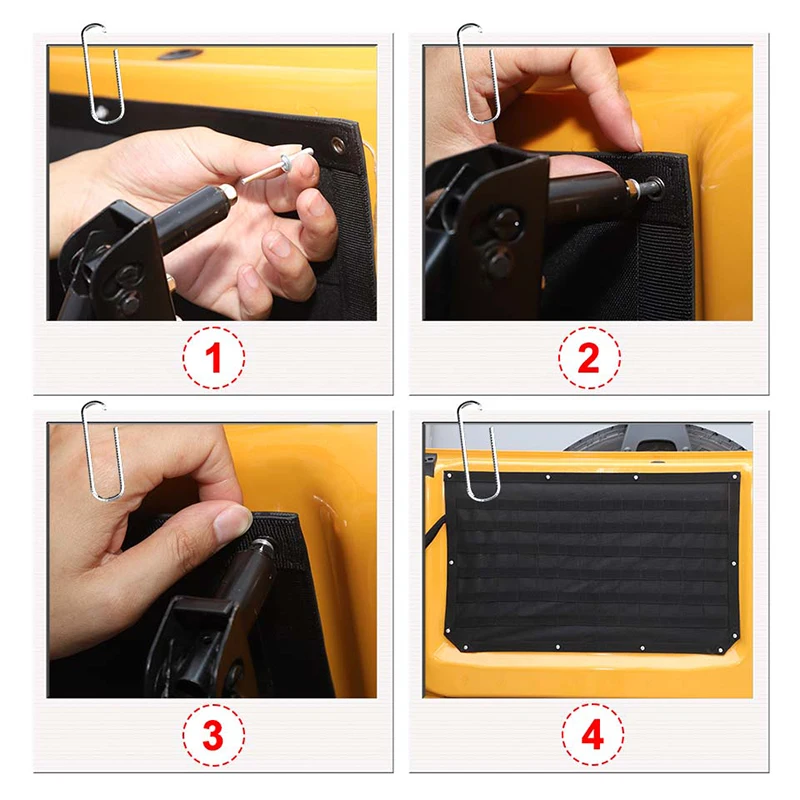 1

2

3

4