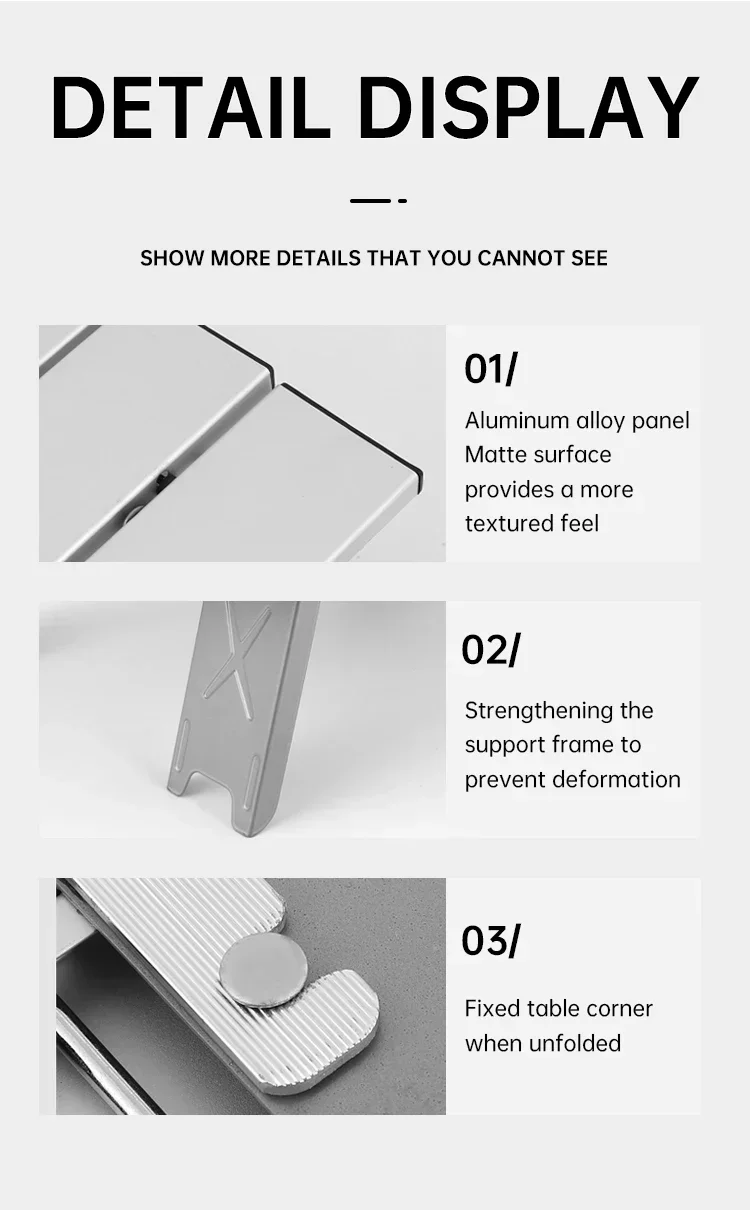 DETAIL DISPLAY

SHOW MORE DETAILS THAT YOU CANNOT SEE

01/

Aluminum alloy panel
Matte surface provides a more textured feel

02/

Strengthening the support frame to prevent deformation

03/

Fixed table corner when unfolded