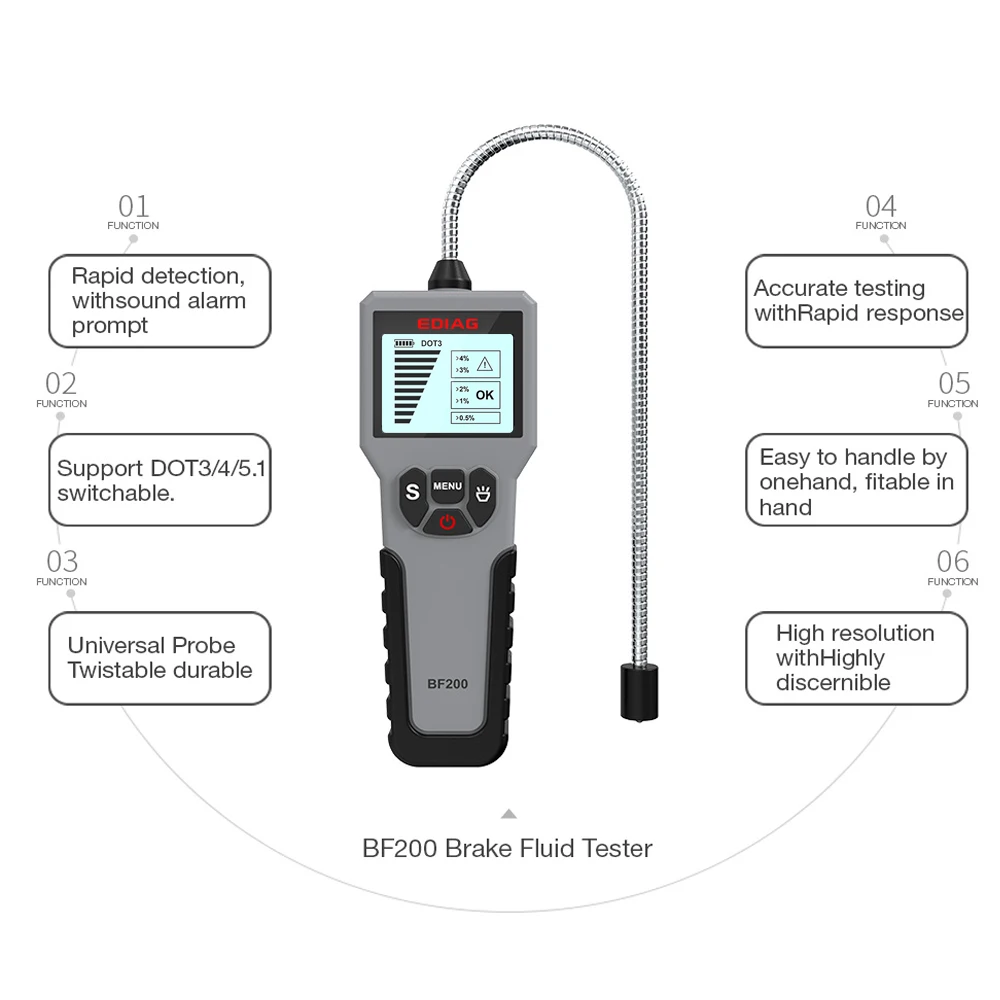 01
FUNCTION

Rapid detection, withsound alarm prompt

02
FUNCTION

Support DOT3/4/5.1 switchable.

03
FUNCTION

Universal Probe Twistable durable

EDIAG

DOT3

>4%
>3%

>2%
>1%
OK

>0.5%

S
MENU

BF200

04
FUNCTION

Accurate testing withRapid response

05
FUNCTION

Easy to handle by onehand, fitable in hand

06
FUNCTION

High resolution withHighly discernible

BF200 Brake Fluid Tester