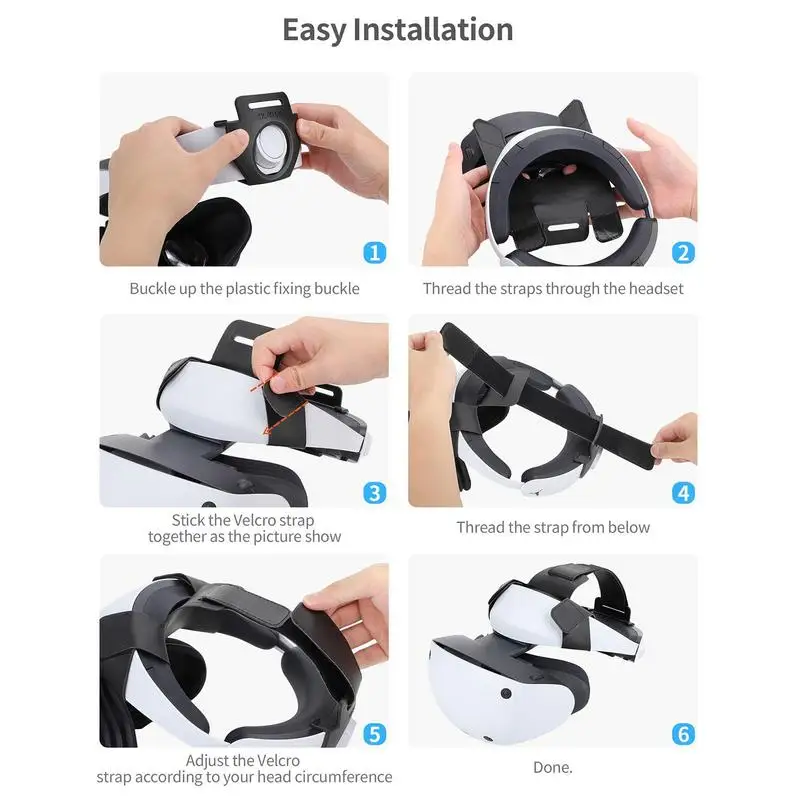 Easy Installation

1

Buckle up the plastic fixing buckle

2

Thread the straps through the headset

3

Stick the Velcro strap together as the picture show

4

Thread the strap from below

5

Adjust the Velcro strap according to your head circumference

6

Done.