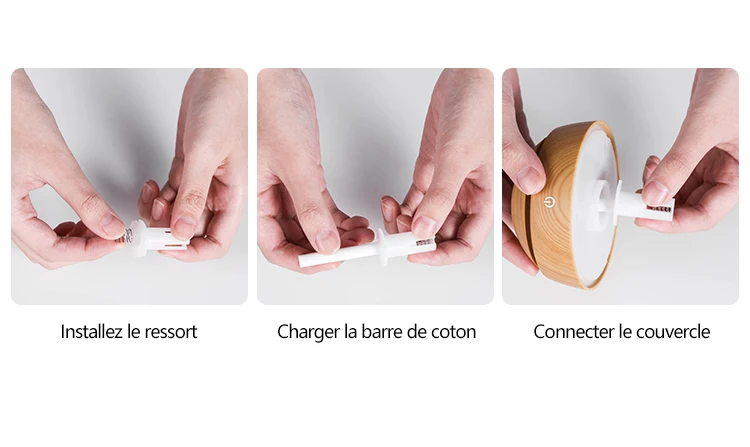 Installez le ressort

Charger la barre de coton

Connecter le couvercle