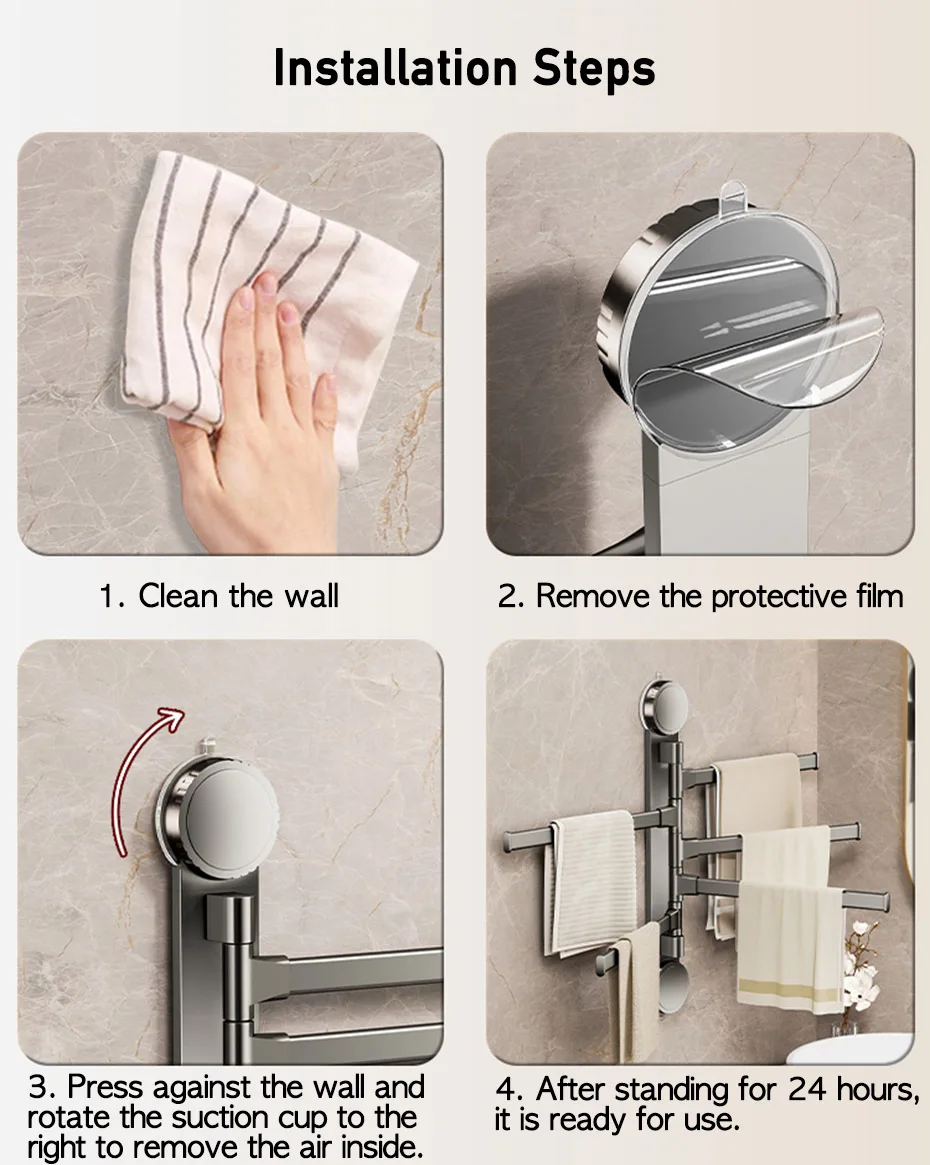 Installation Steps

1. Clean the wall

2. Remove the protective film

3. Press against the wall and rotate the suction cup to the right to remove the air inside.

4. After standing for 24 hours, it is ready for use.