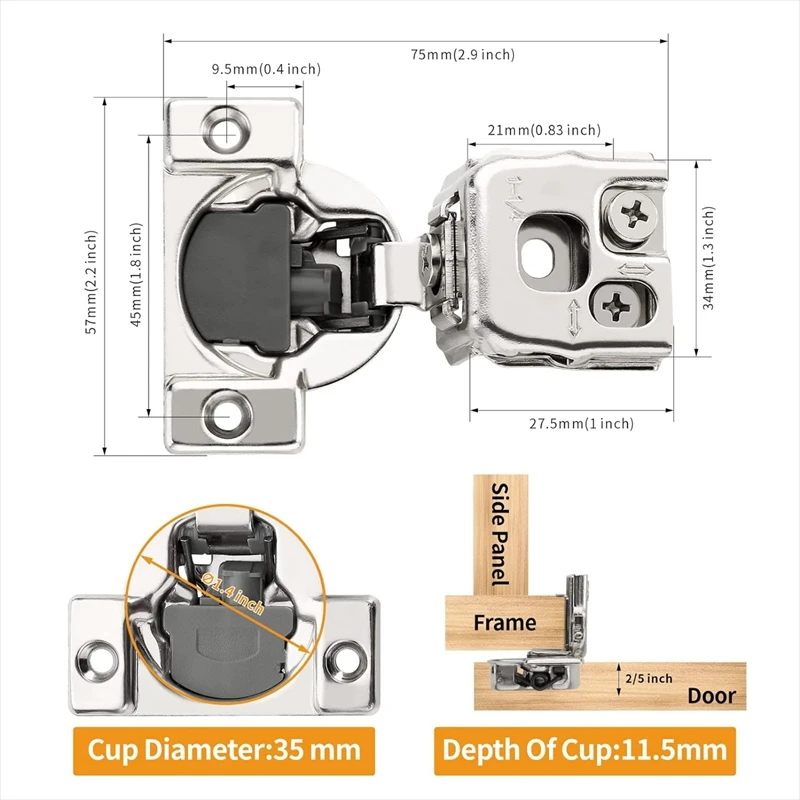 75mm(2.9 inch)

9.5mm(0.4 inch)

21mm(0.83 inch)

57mm(2.2 inch)

45mm(1.8 inch)

1-1/4

34mm(1.3 inch)

27.5mm(1 inch)

Ø1.4 inch

Side Panel

Frame

2/5 inch

Door

Cup Diameter:35 mm

Depth Of Cup:11.5mm