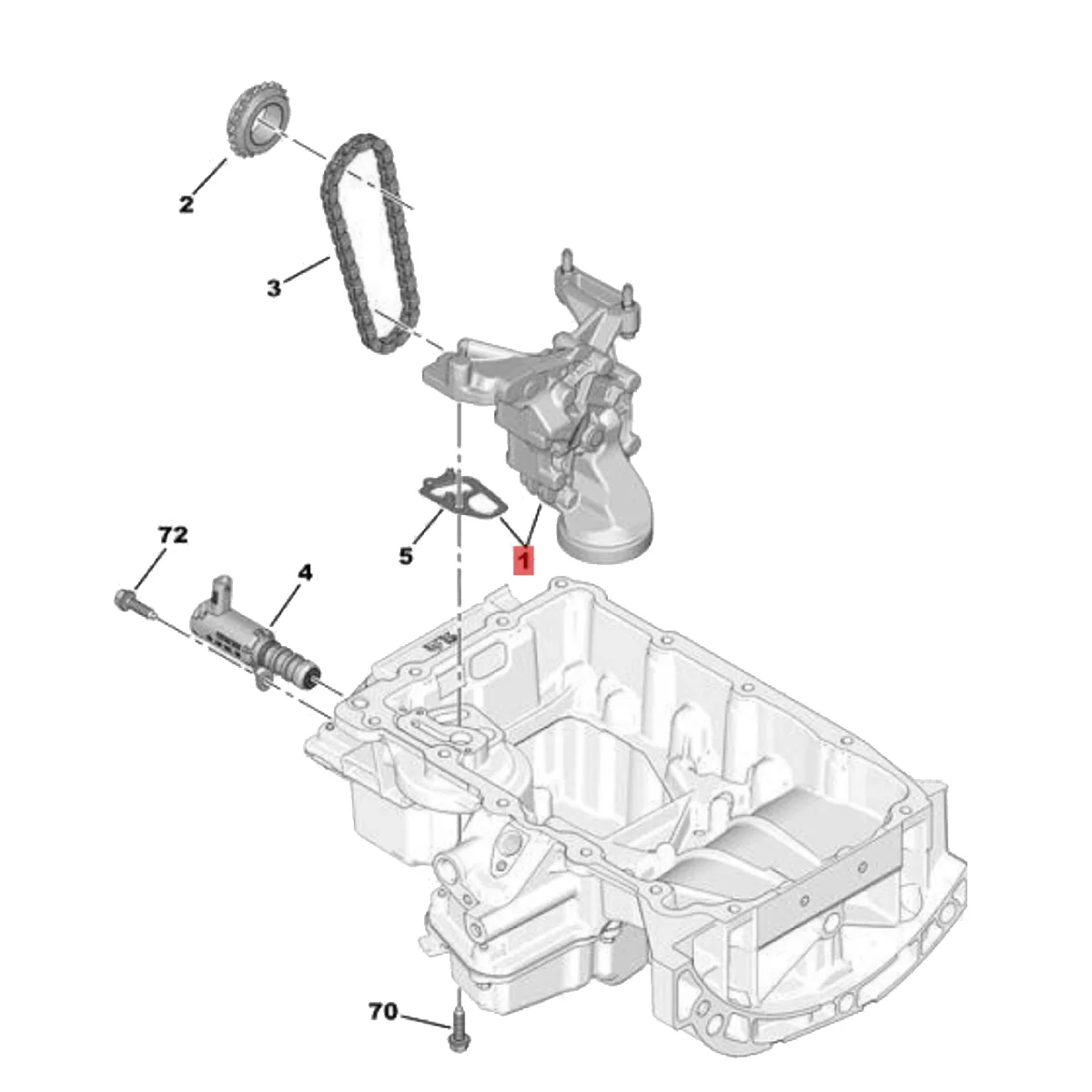 2
3
72
4
5
1
70