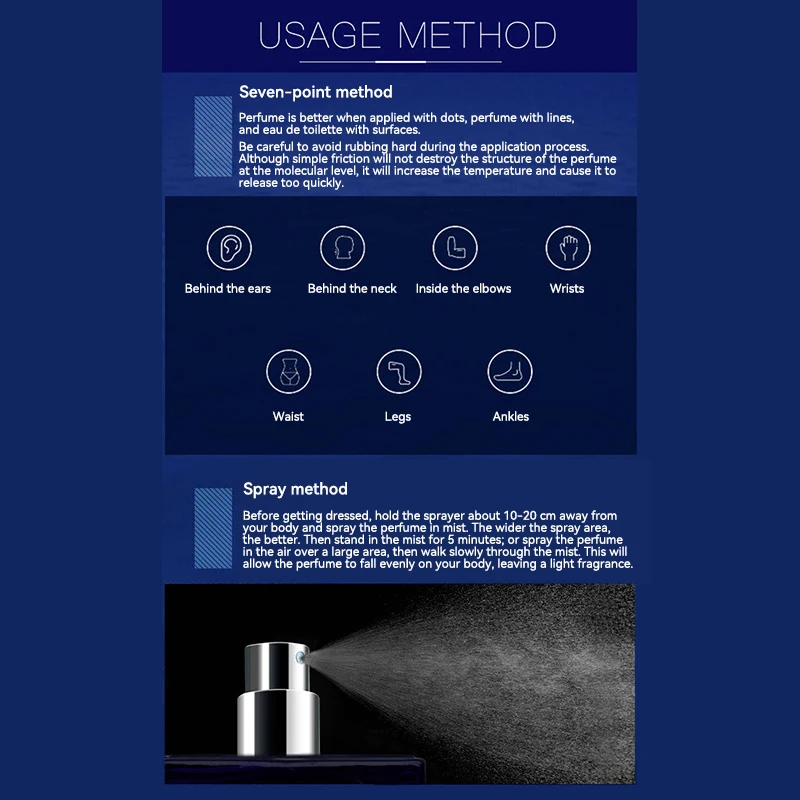 USAGE METHOD

Seven-point method

Perfume is better when applied with dots, perfume with lines, and eau de toilette with surfaces.

Be careful to avoid rubbing hard during the application process. Although simple friction will not destroy the structure of the perfume at the molecular level, it will increase the temperature and cause it to release too quickly.

Behind the ears

Behind the neck

Inside the elbows

Wrists

Waist

Legs

Ankles

Spray method

Before getting dressed, hold the sprayer about 10-20 cm away from your body and spray the perfume in mist. The wider the spray area, the better. Then stand in the mist for 5 minutes; or spray the perfume in the air over a large area, then walk slowly through the mist. This will allow the perfume to fall evenly on your body, leaving a light fragrance.