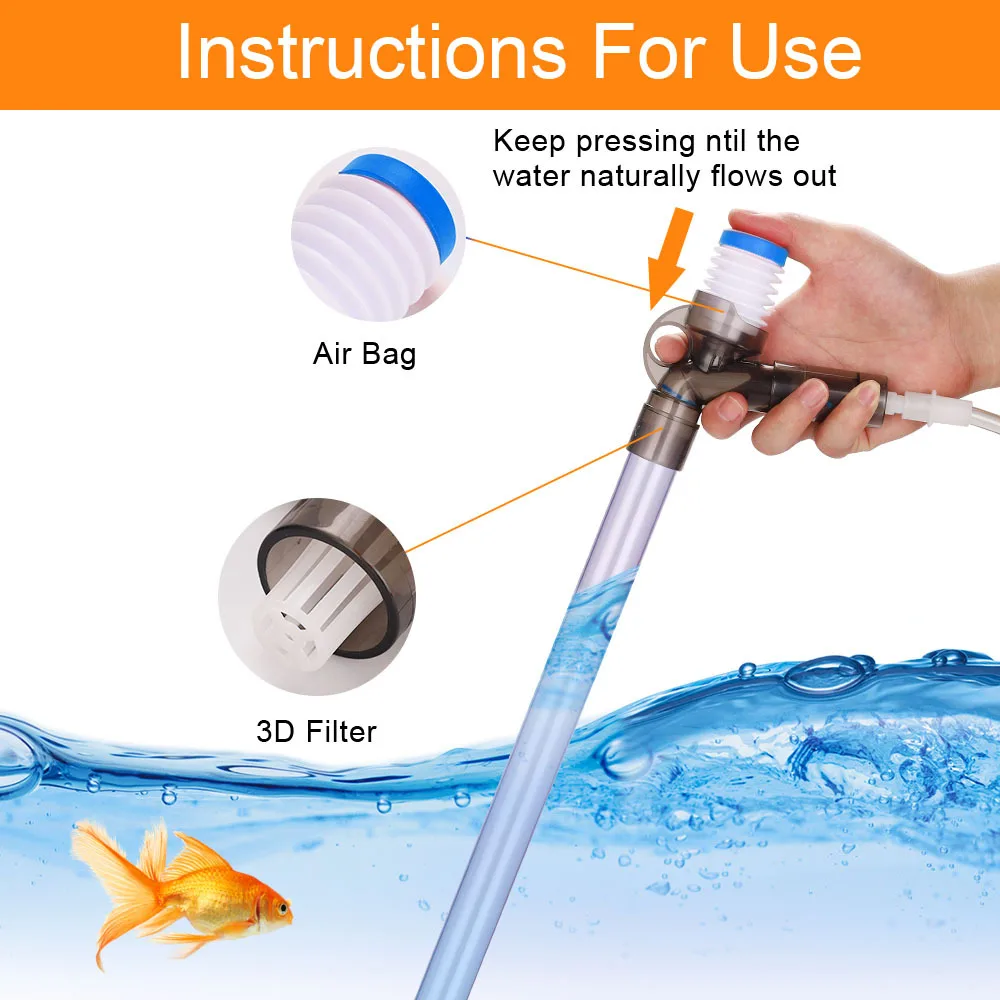 Instructions For Use

Keep pressing ntil the water naturally flows out

Air Bag

3D Filter