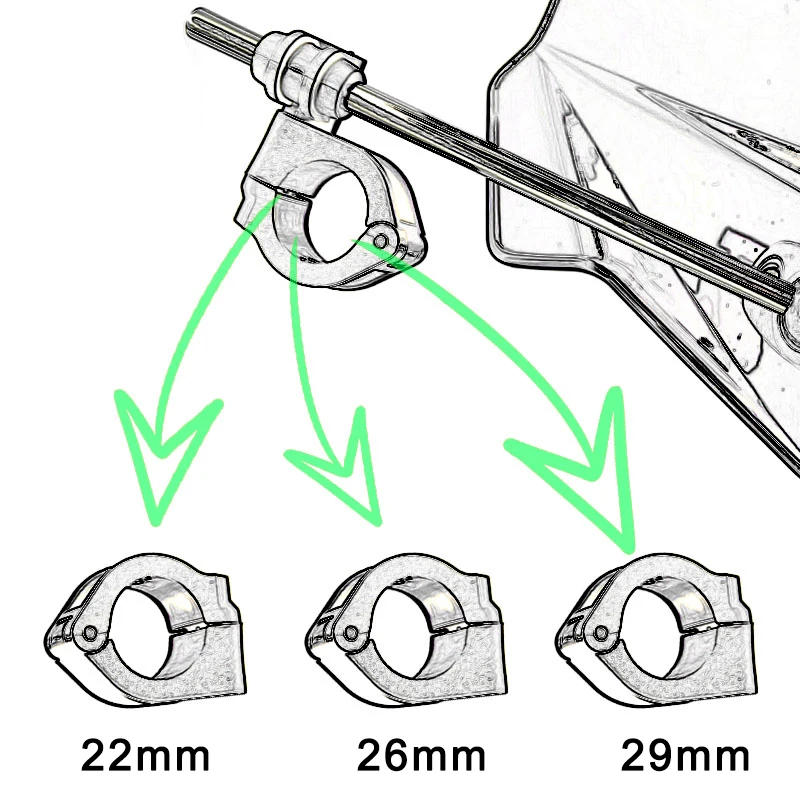 22mm 26mm 29mm