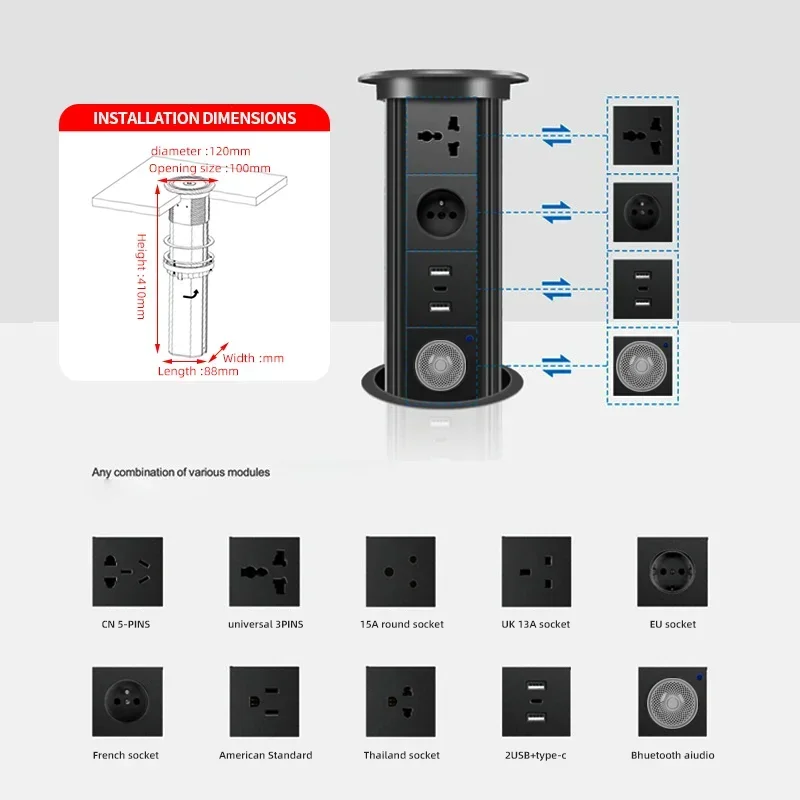 INSTALLATION DIMENSIONS

diameter :120mm

Opening size :100mm

Height :410mm

Width :mm

Length :88mm

Any combination of various modules

CN 5-PINS

universal 3PINS

15A round socket

UK 13A socket

EU socket

French socket

American Standard

Thailand socket

2USB+type-c

Bhuetooth aiudio