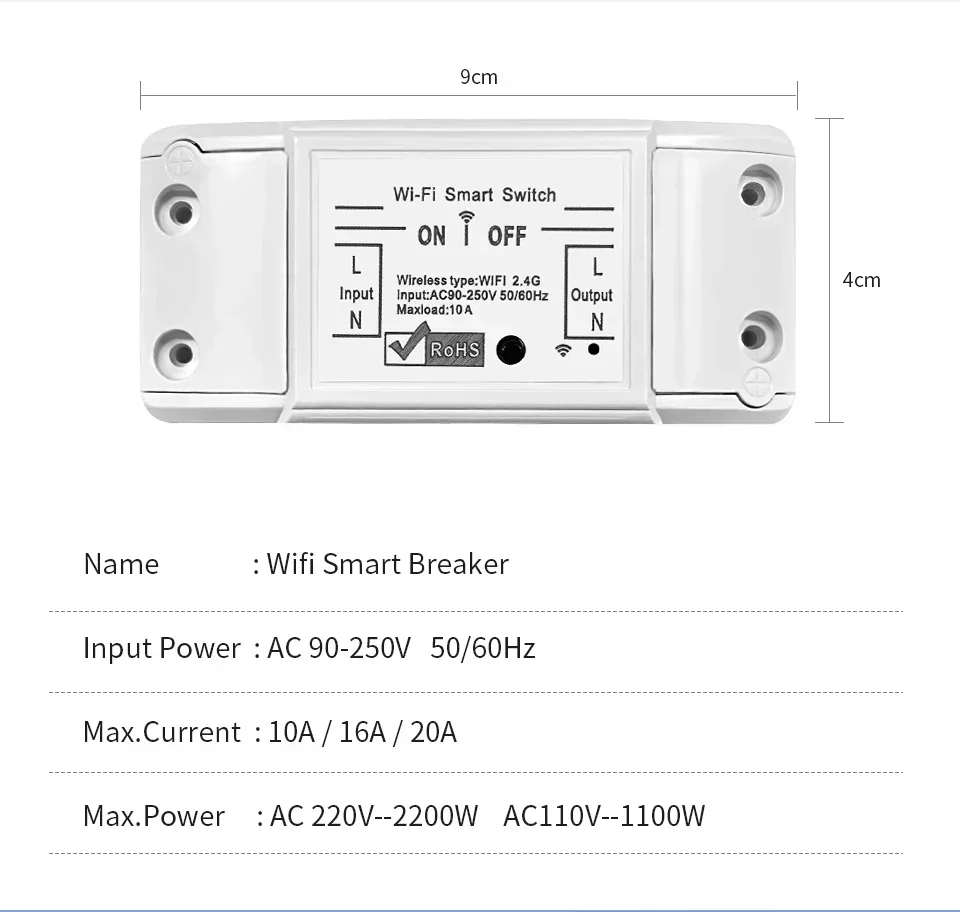 9cm

4cm

Wi-Fi Smart Switch

ON OFF

L
Input
N

Wireless type:WIFI 2.4G
Input:AC90-250V 50/60Hz
Maxload:10A

RoHS

L
Output
N

Name : Wifi Smart Breaker

Input Power : AC 90-250V 50/60Hz

Max.Current : 10A / 16A / 20A

Max.Power : AC 220V--2200W AC110V--1100W