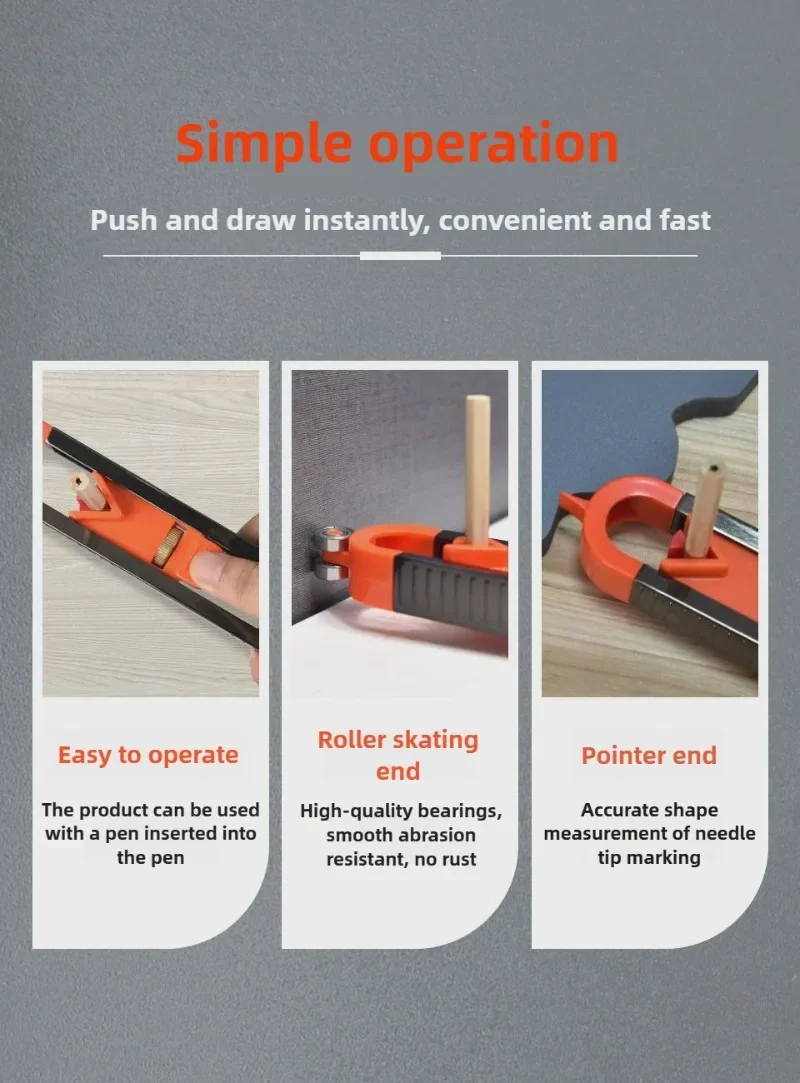 Simple operation

Push and draw instantly, convenient and fast

Easy to operate

The product can be used with a pen inserted into the pen

Roller skating end

High-quality bearings, smooth abrasion resistant, no rust

Pointer end

Accurate shape measurement of needle tip marking