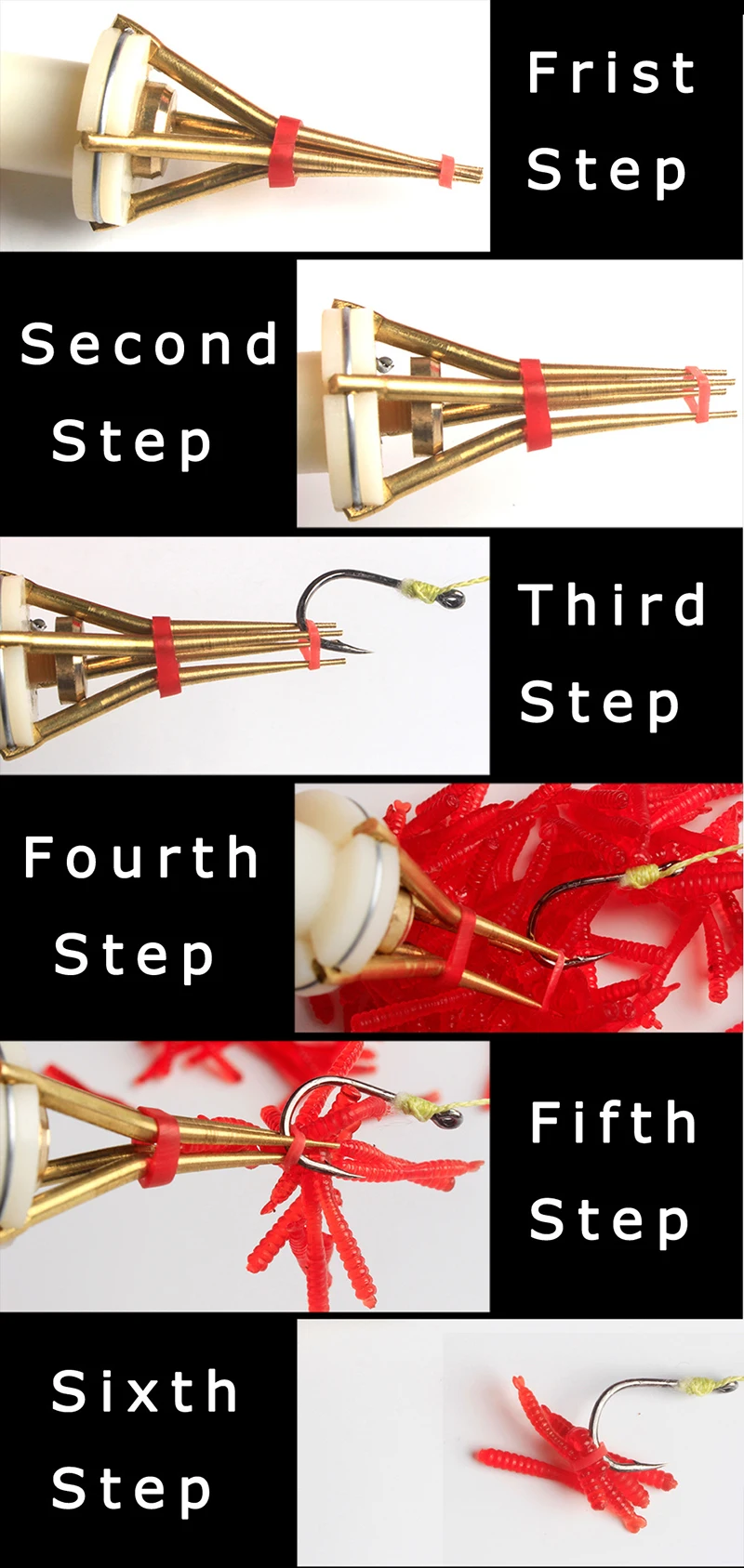 Frist Step

Second Step

Third Step

Fourth Step

Fifth Step

Sixth Step