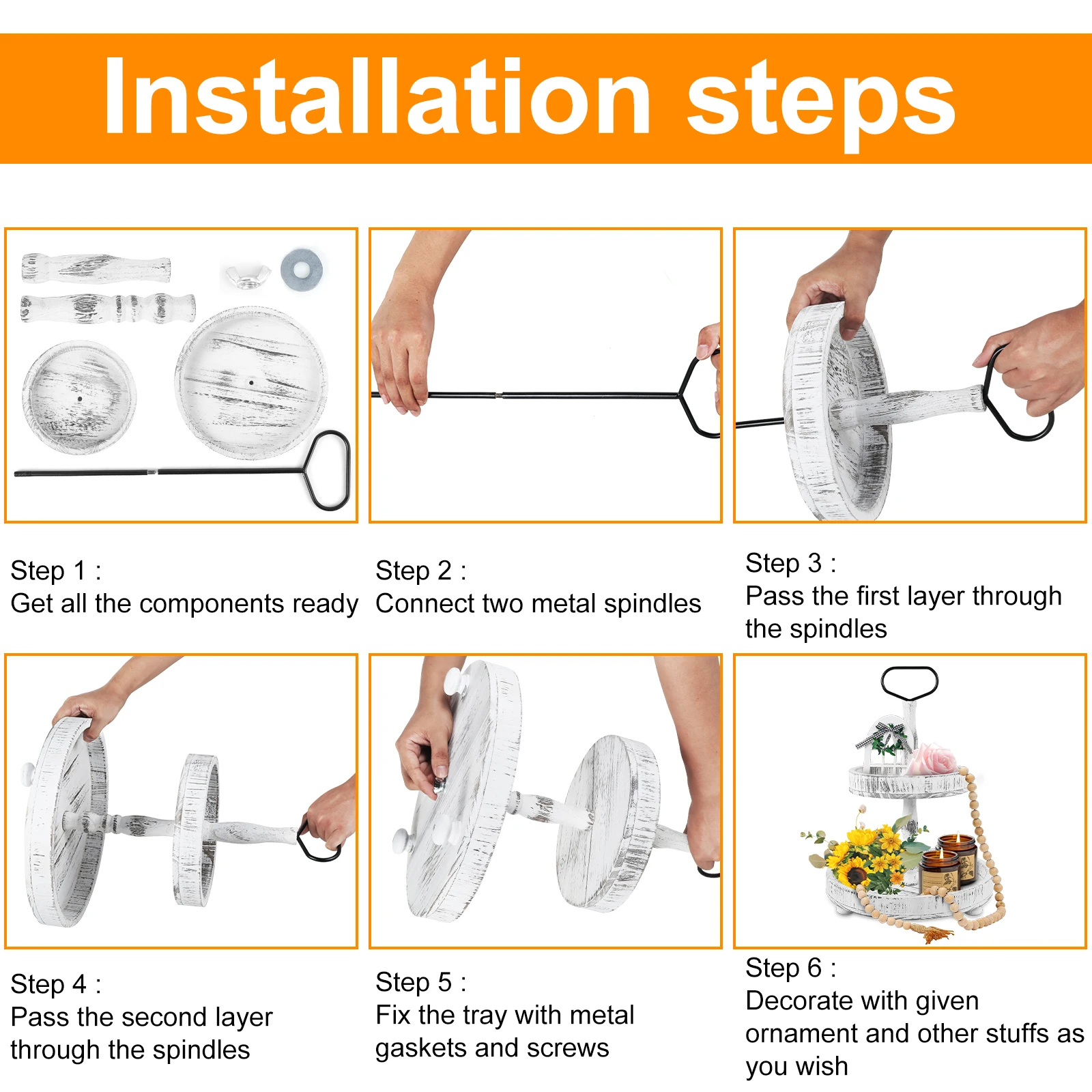 Installation steps

Step 1 :
Get all the components ready

Step 2 :
Connect two metal spindles

Step 3 :
Pass the first layer through the spindles

Step 4 :
Pass the second layer through the spindles

Step 5 :
Fix the tray with metal gaskets and screws

Step 6 :
Decorate with given ornament and other stuffs as you wish