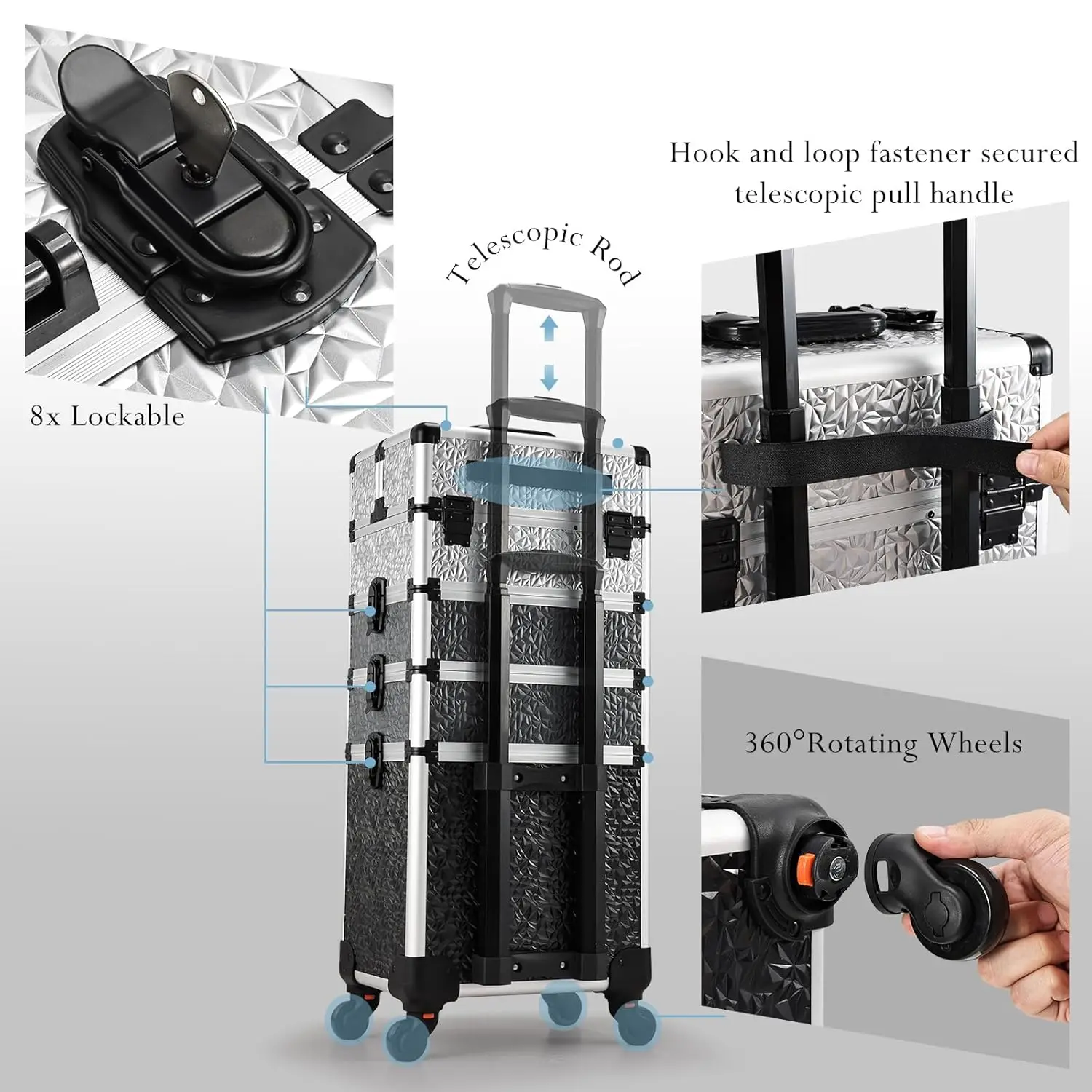 Hook and loop fastener secured telescopic pull handle

Telescopic Rod

8x Lockable

360°Rotating Wheels