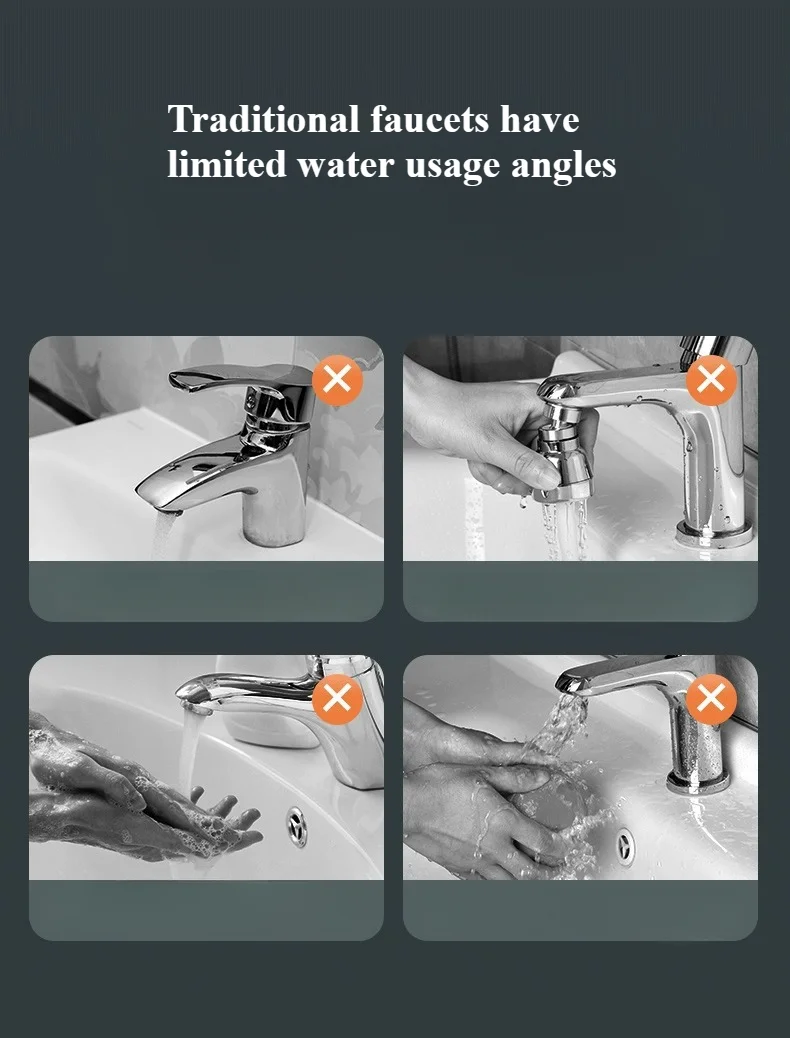 Traditional faucets have limited water usage angles