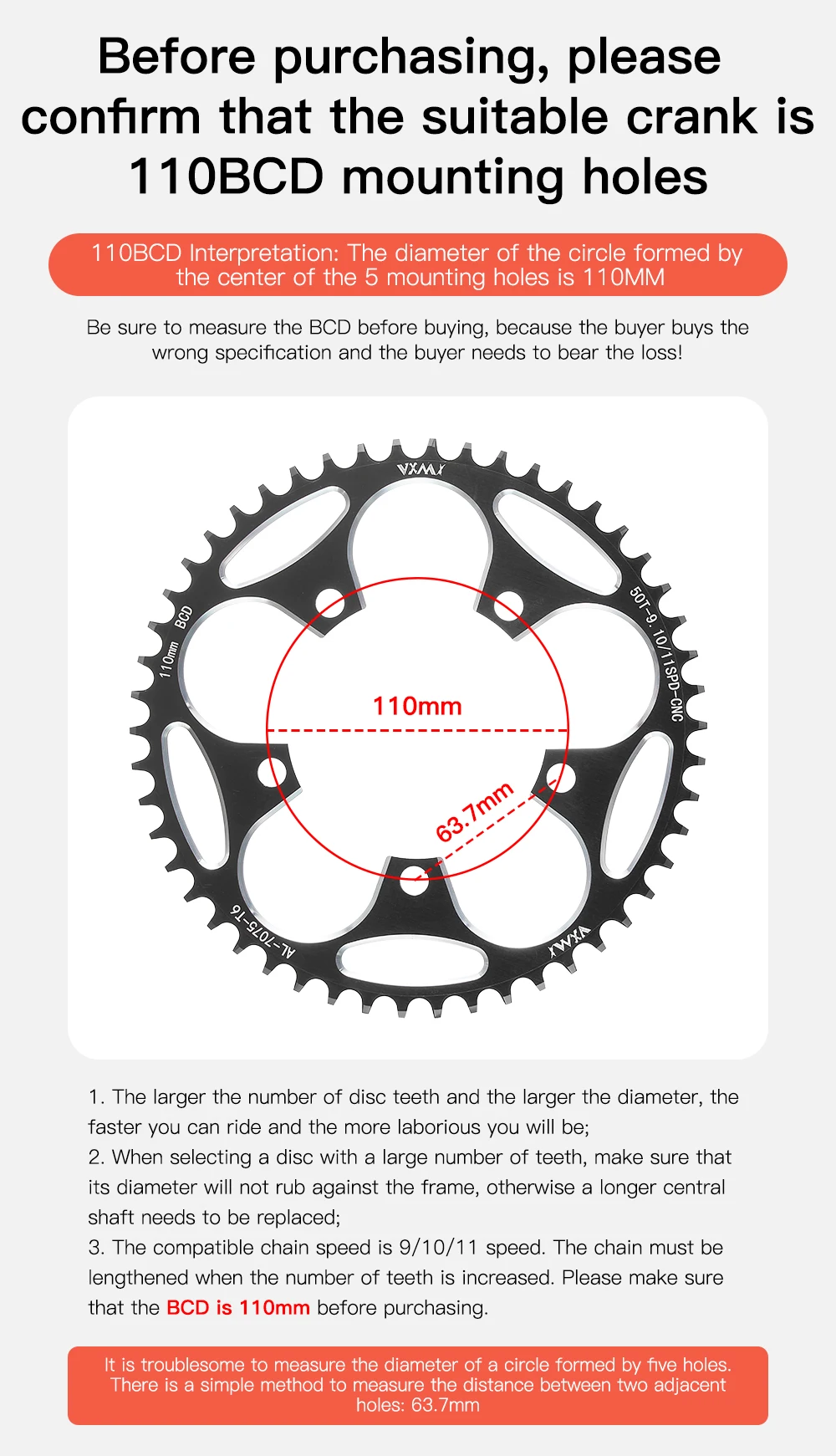 Before purchasing, please confirm that the suitable crank is 110BCD mounting holes

110BCD Interpretation: The diameter of the circle formed by the center of the 5 mounting holes is 110MM

Be sure to measure the BCD before buying, because the buyer buys the wrong specification and the buyer needs to bear the loss!

VXM

50T-9. 10/11SPD-CNC

110mm BCD

110mm

63.7mm

AL-7075-T6

VXM

1. The larger the number of disc teeth and the larger the diameter, the faster you can ride and the more laborious you will be;
2. When selecting a disc with a large number of teeth, make sure that its diameter will not rub against the frame, otherwise a longer central shaft needs to be replaced;
3. The compatible chain speed is 9/10/11 speed. The chain must be lengthened when the number of teeth is increased. Please make sure that the BCD is 110mm before purchasing.

It is troublesome to measure the diameter of a circle formed by five holes. There is a simple method to measure the distance between two adjacent holes: 63.7mm