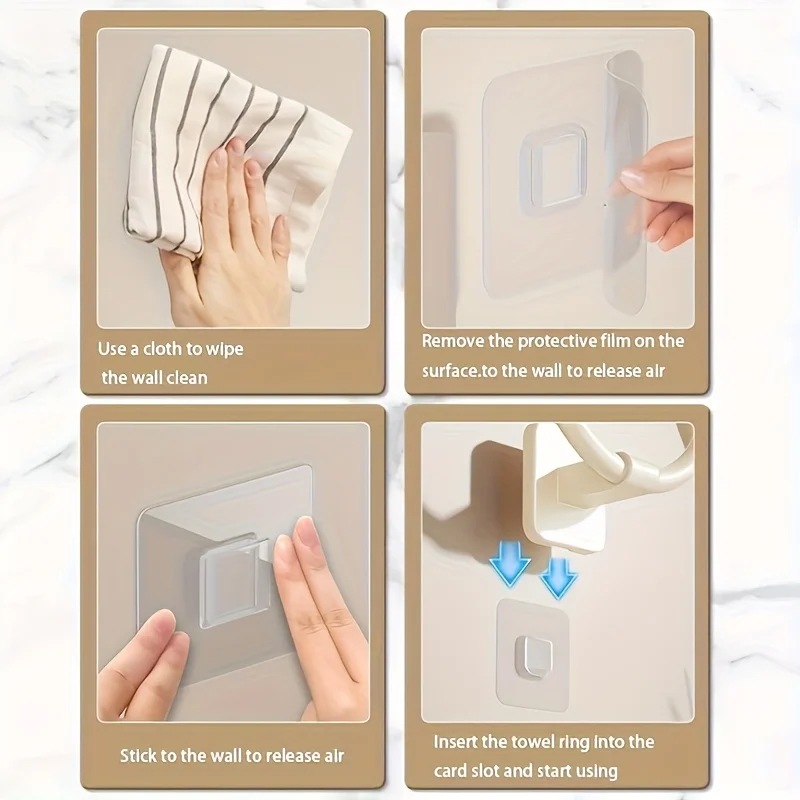 Use a cloth to wipe the wall clean

Remove the protective film on the surface.to the wall to release air

Stick to the wall to release air

Insert the towel ring into the card slot and start using