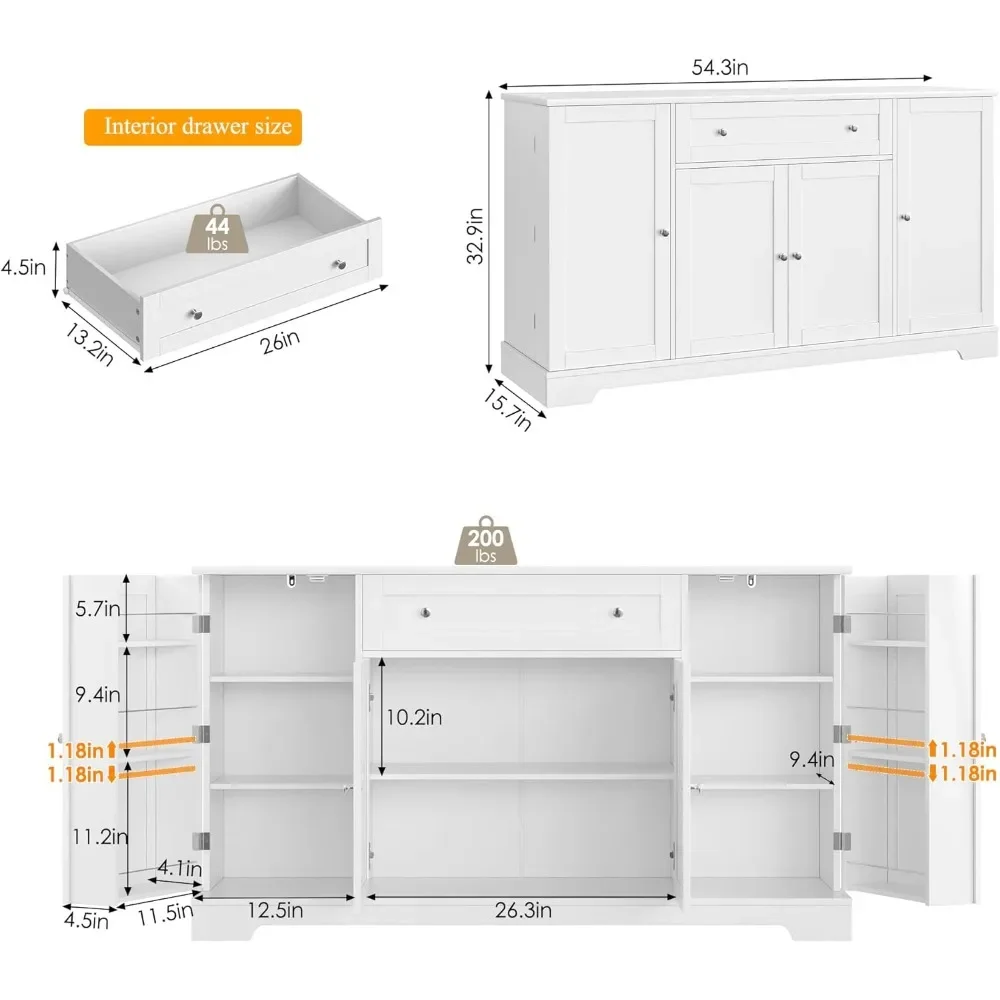 Interior drawer size

44 lbs

4.5in

13.2in

26in

54.3in

32.9in

15.7in

200 lbs

5.7in

9.4in

1.18in

1.18in

11.2in

4.1in

4.5in

11.5in

12.5in

10.2in

26.3in

9.4in

1.18in

1.18in