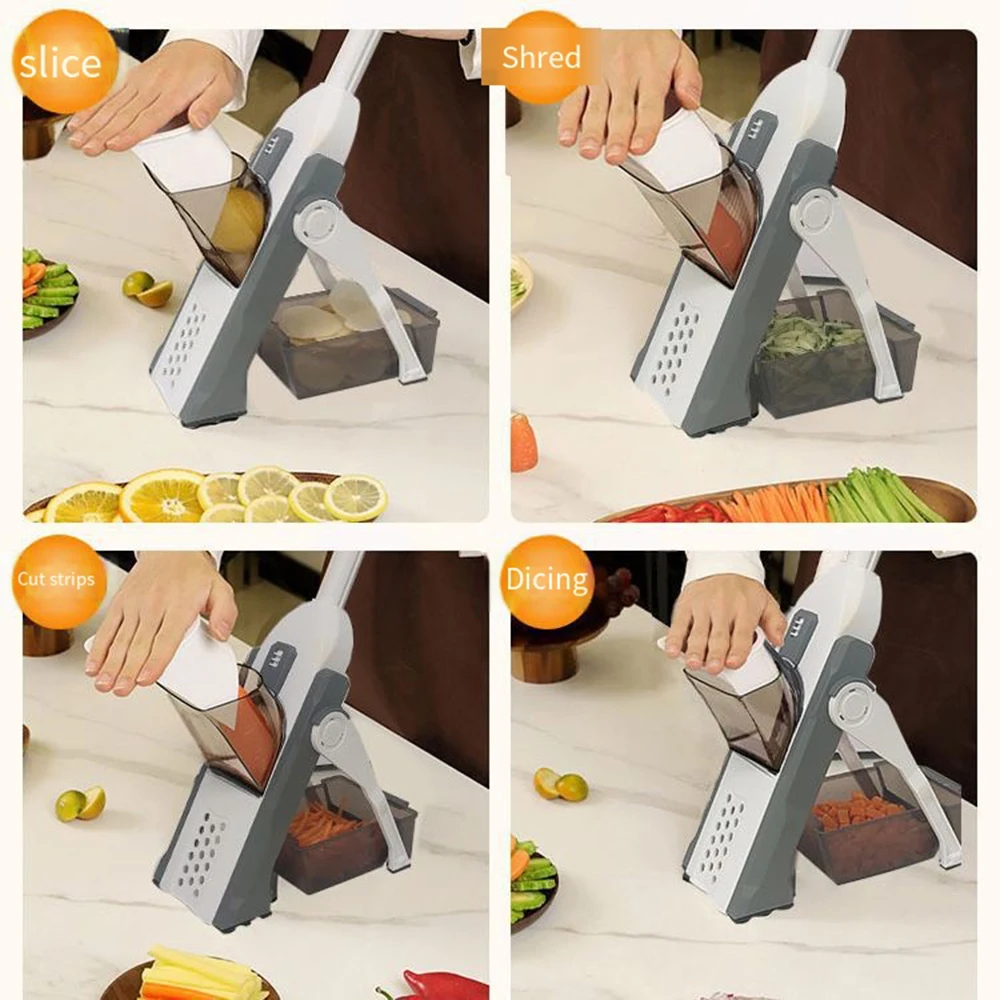 slice

Shred

Cut strips

Dicing