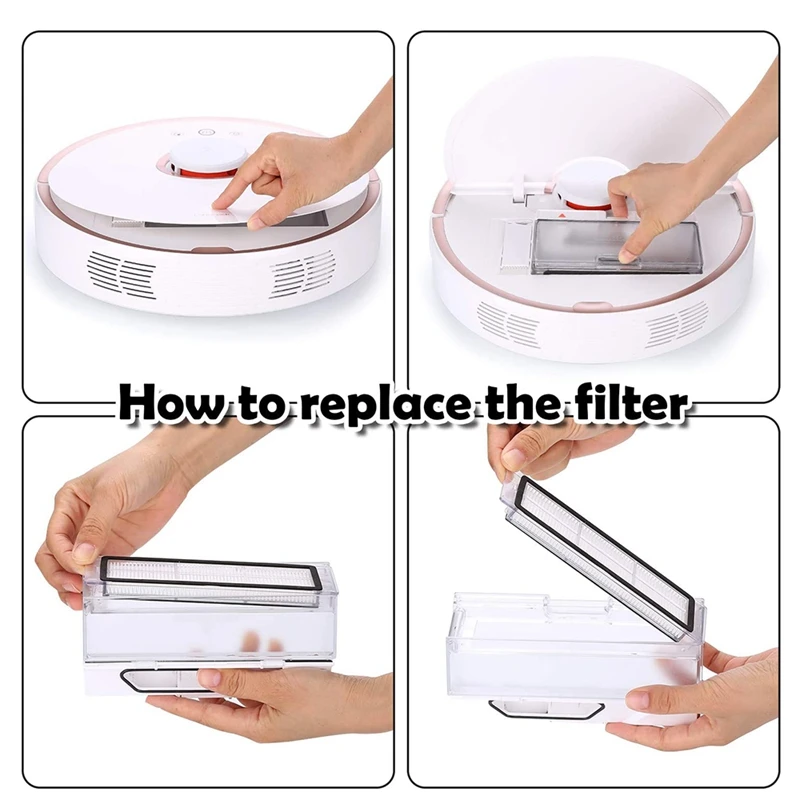 How to replace the filter