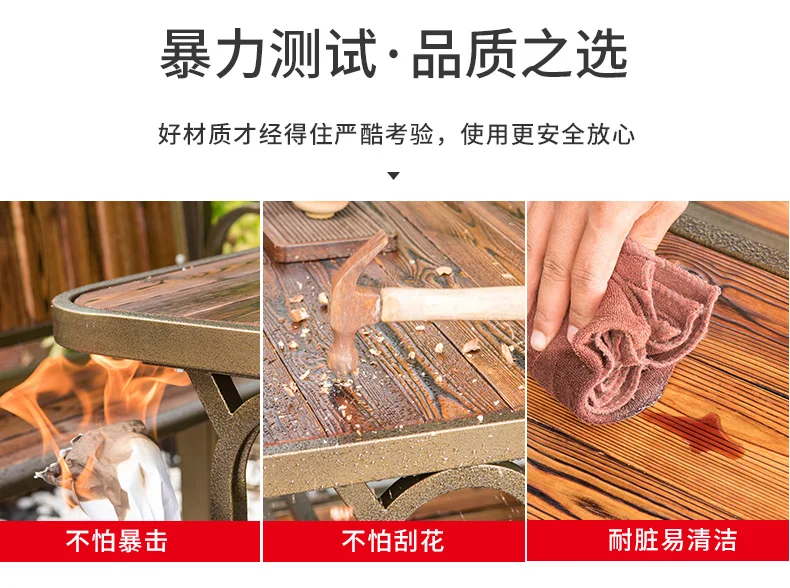 暴力测试·品质之选

好材质才经得住严酷考验，使用更安全放心

不怕暴击

不怕刮花

耐脏易清洁