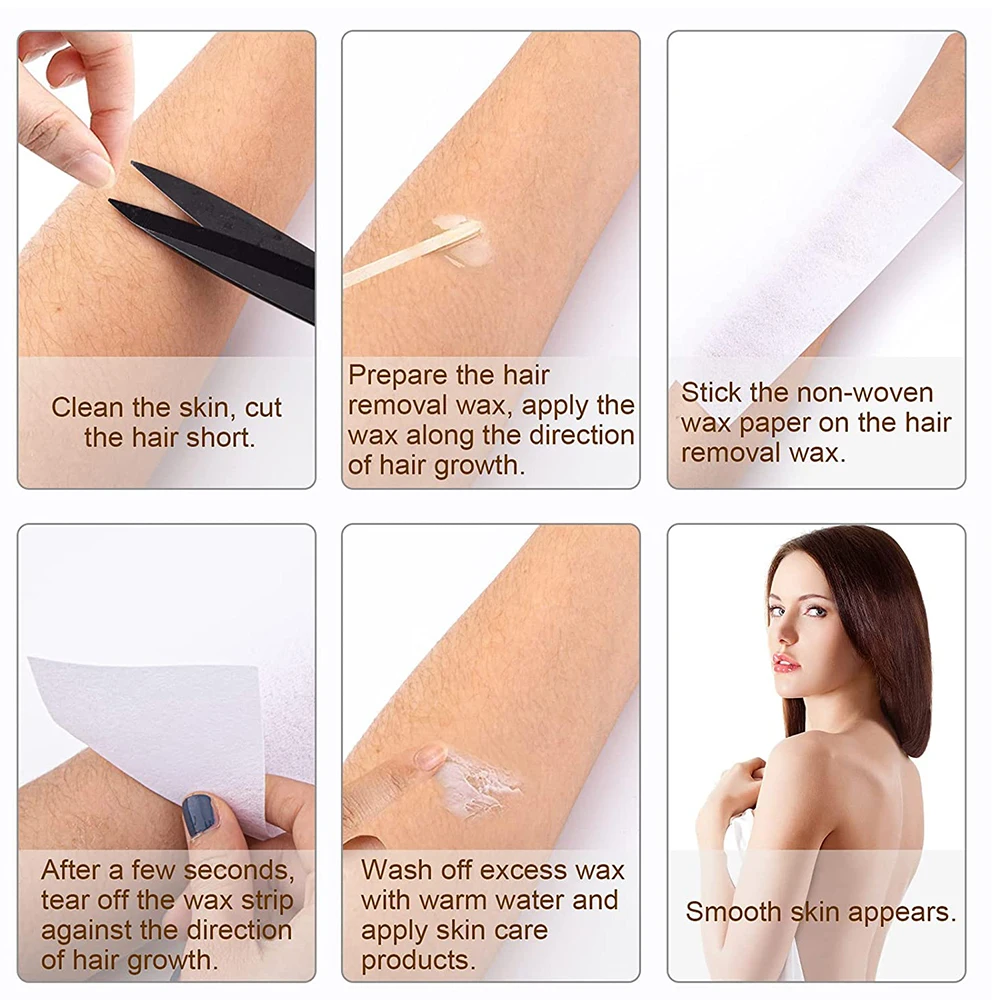 Clean the skin, cut the hair short.

Prepare the hair removal wax, apply the wax along the direction of hair growth.

Stick the non-woven wax paper on the hair removal wax.

After a few seconds, tear off the wax strip against the direction of hair growth.

Wash off excess wax with warm water and apply skin care products.

Smooth skin appears.