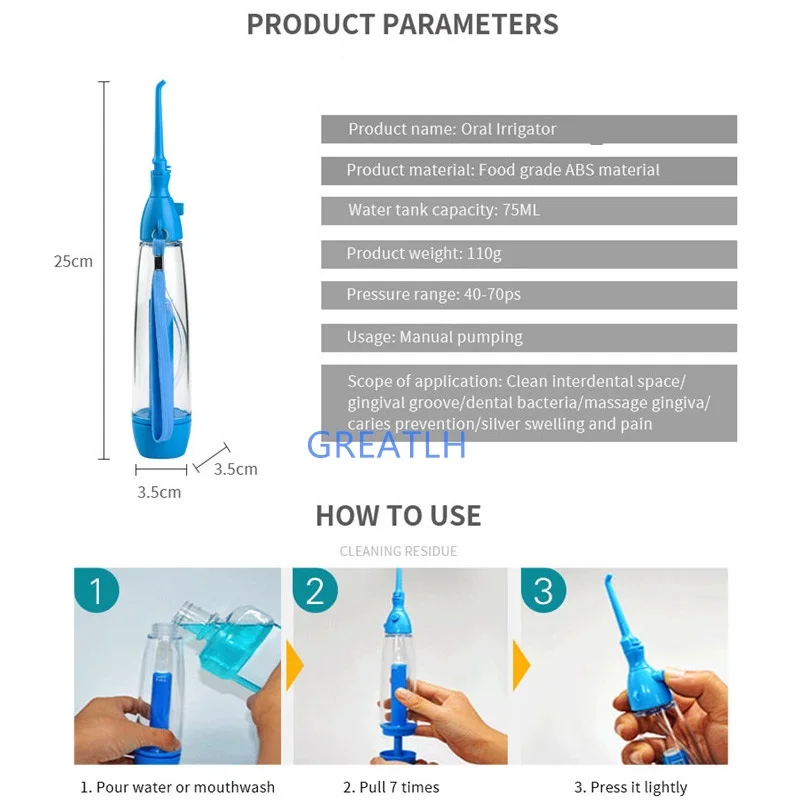 PRODUCT PARAMETERS

25cm

3.5cm

3.5cm

Product name: Oral Irrigator

Product material: Food grade ABS material

Water tank capacity: 75ML

Product weight: 110g

Pressure range: 40-70ps

Usage: Manual pumping

Scope of application: Clean interdental space/ gingival groove/dental bacteria/massage gingiva/ caries prevention/silver swelling and pain

GREATLH

HOW TO USE

CLEANING RESIDUE

1

2

3

1. Pour water or mouthwash

2. Pull 7 times

3. Press it lightly