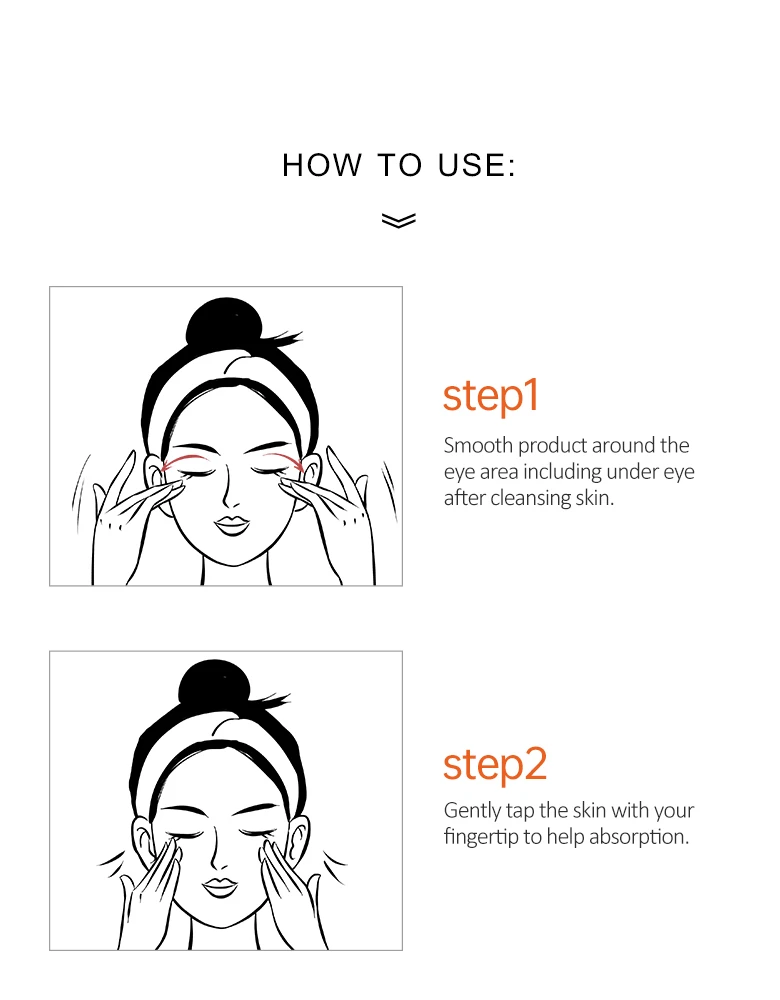 HOW TO USE:

step1

Smooth product around the eye area including under eye after cleansing skin.

step2

Gently tap the skin with your fingertip to help absorption.