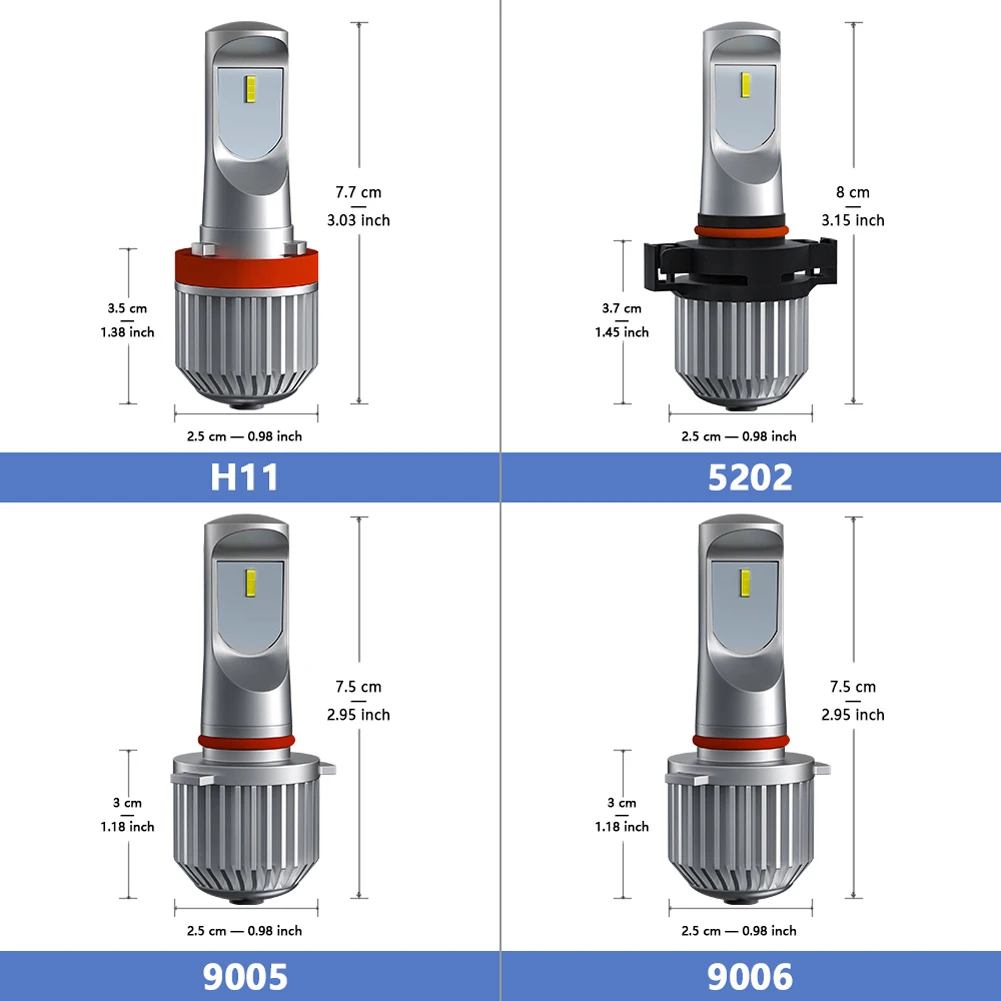 7.7 cm
3.03 inch

3.5 cm
1.38 inch

2.5 cm — 0.98 inch

H11

8 cm
3.15 inch

3.7 cm
1.45 inch

2.5 cm — 0.98 inch

5202

7.5 cm
2.95 inch

3 cm
1.18 inch

2.5 cm — 0.98 inch

9005

7.5 cm
2.95 inch

3 cm
1.18 inch

2.5 cm — 0.98 inch

9006