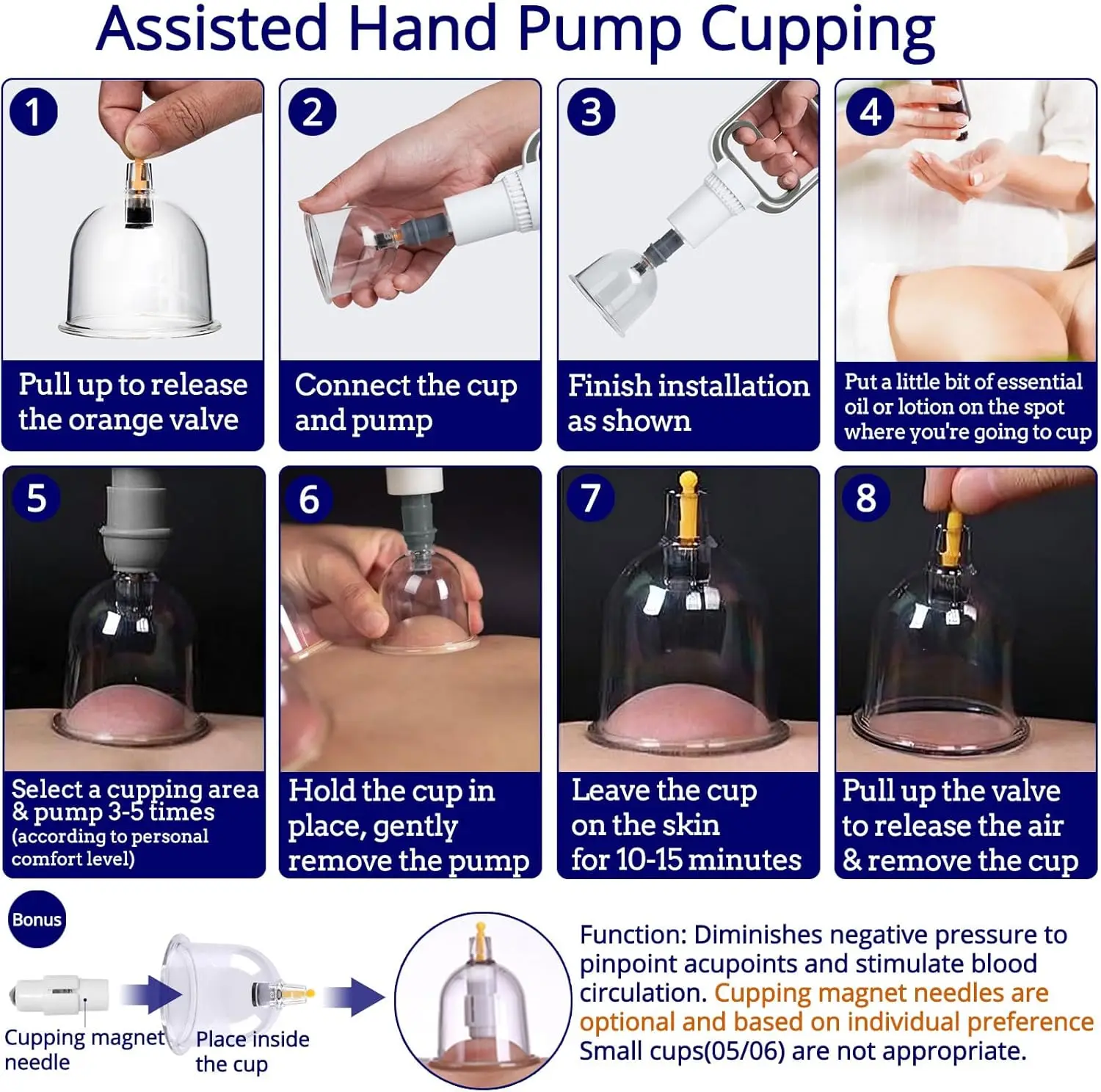 Assisted Hand Pump Cupping

1
Pull up to release the orange valve

2
Connect the cup and pump

3
Finish installation as shown

4
Put a little bit of essential oil or lotion on the spot where you're going to cup

5
Select a cupping area & pump 3-5 times (according to personal comfort level)

6
Hold the cup in place, gently remove the pump

7
Leave the cup on the skin for 10-15 minutes

8
Pull up the valve to release the air & remove the cup

Bonus

Cupping magnet needle

Place inside the cup

Function: Diminishes negative pressure to pinpoint acupoints and stimulate blood circulation. Cupping magnet needles are optional and based on individual preference Small cups(05/06) are not appropriate.