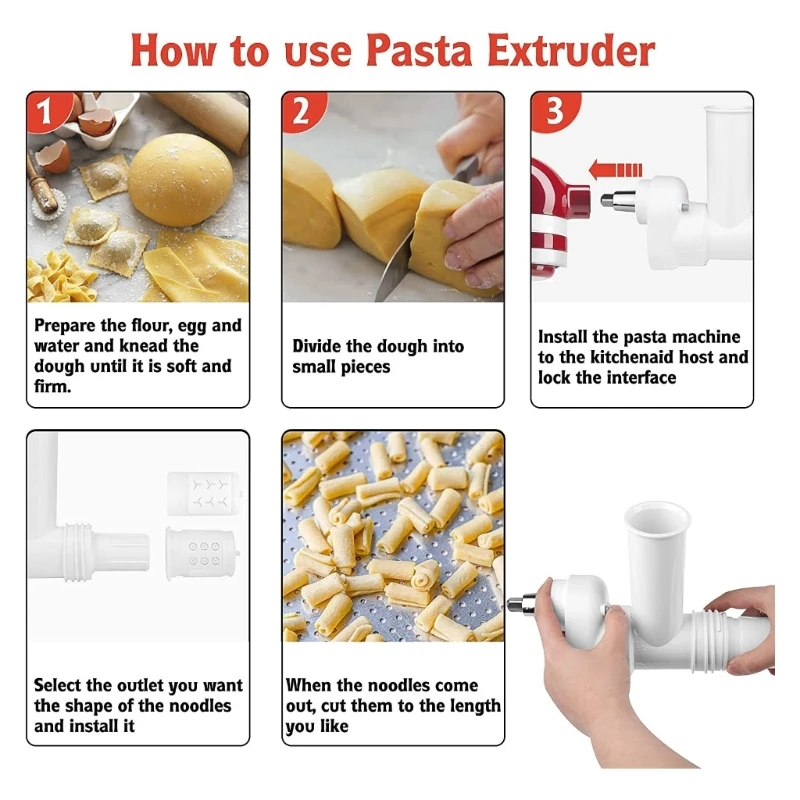 How to use Pasta Extruder

1

Prepare the flour, egg and water and knead the dough until it is soft and firm.

2

Divide the dough into small pieces

3

Install the pasta machine to the kitchenaid host and lock the interface

Select the outlet you want the shape of the noodles and install it

When the noodles come out, cut them to the length you like