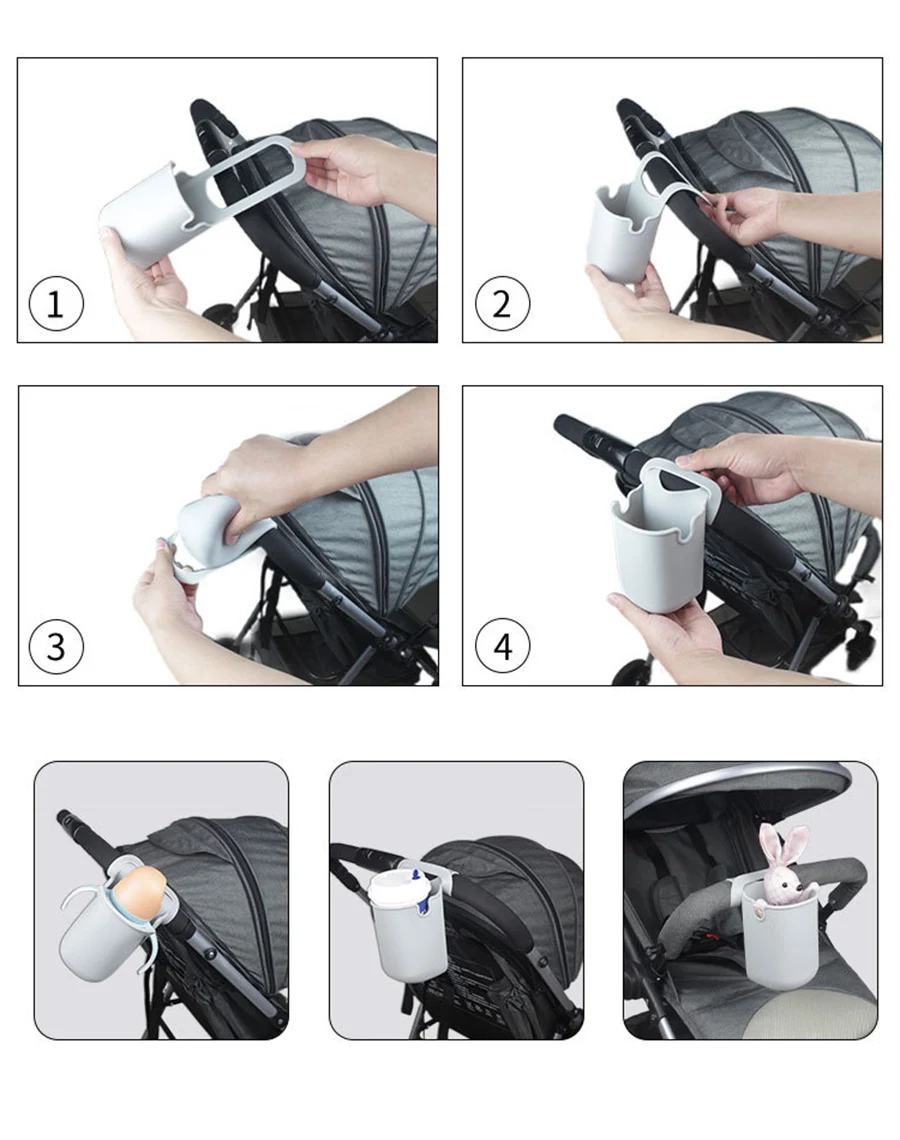 1

2

3

4