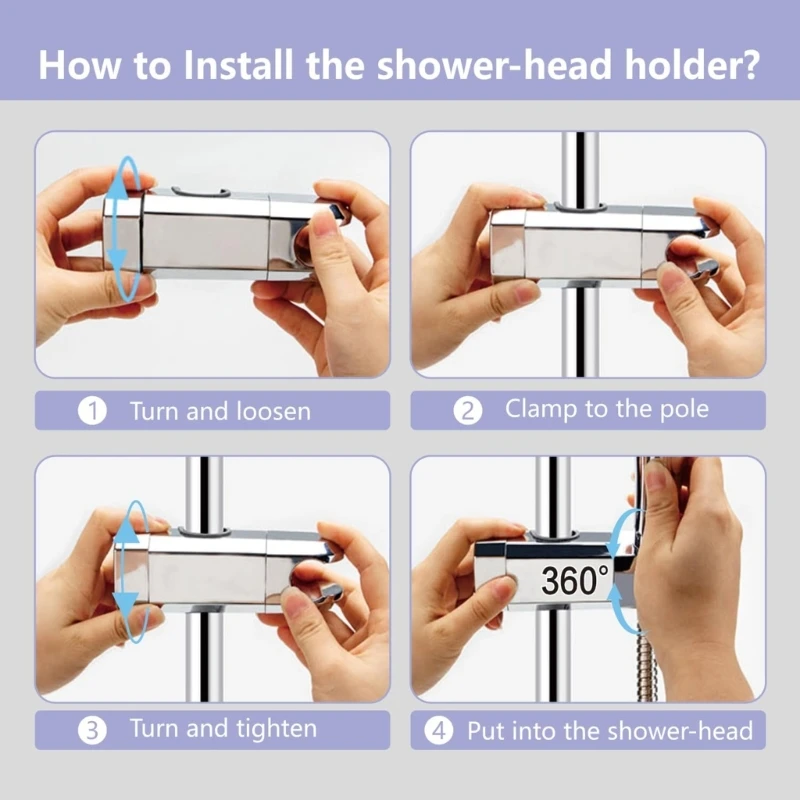 How to Install the shower-head holder?

① Turn and loosen

② Clamp to the pole

③ Turn and tighten

360°

④ Put into the shower-head