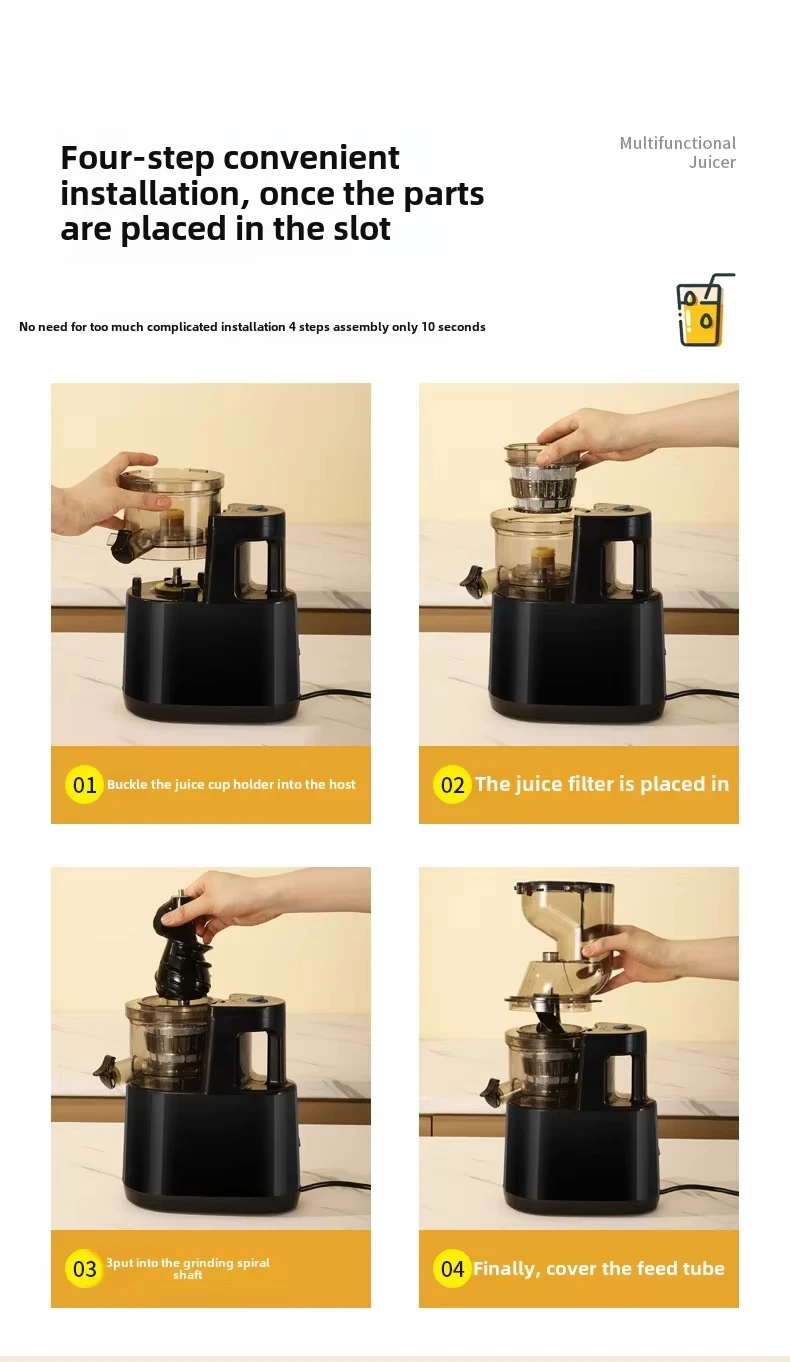 Four-step convenient installation, once the parts are placed in the slot

Multifunctional Juicer

No need for too much complicated installation 4 steps assembly only 10 seconds

01 Buckle the juice cup holder into the host

02 The juice filter is placed in

03 3put into the grinding spiral shaft

04 Finally, cover the feed tube