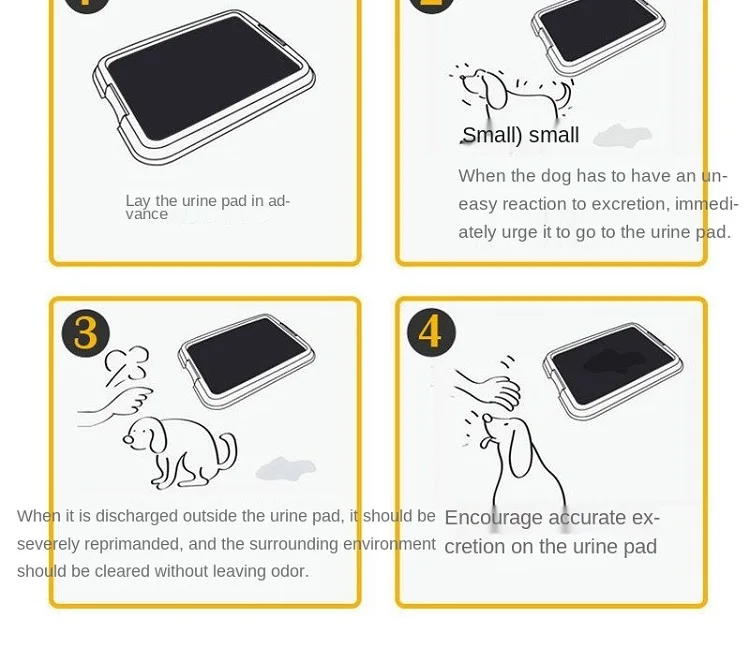 Lay the urine pad in advance

Small) small

When the dog has to have an uneasy reaction to excretion, immediately urge it to go to the urine pad.

3

When it is discharged outside the urine pad, it should be severely reprimanded, and the surrounding environment should be cleared without leaving odor.

4

Encourage accurate excretion on the urine pad