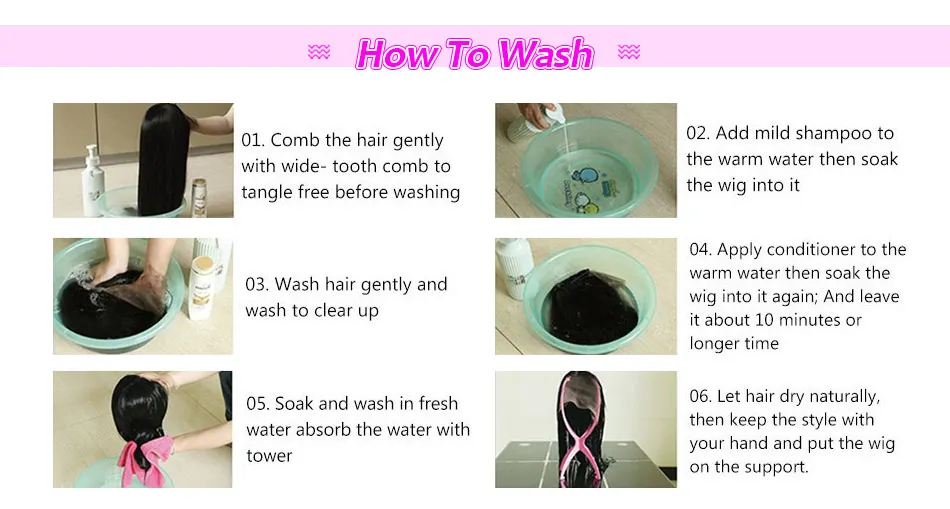 How To Wash

01. Comb the hair gently with wide- tooth comb to tangle free before washing

02. Add mild shampoo to the warm water then soak the wig into it

03. Wash hair gently and wash to clear up

04. Apply conditioner to the warm water then soak the wig into it again; And leave it about 10 minutes or longer time

05. Soak and wash in fresh water absorb the water with tower

06. Let hair dry naturally, then keep the style with your hand and put the wig on the support.