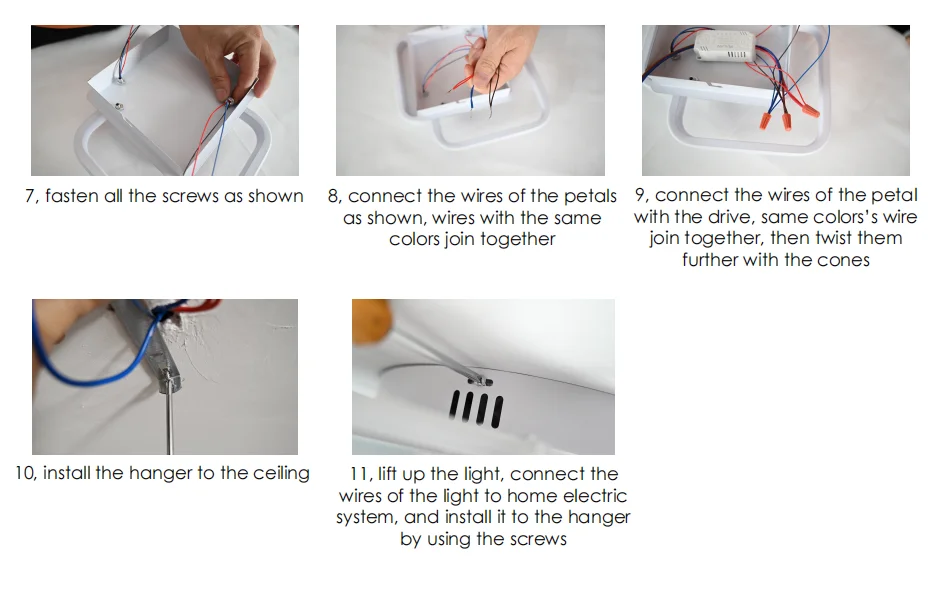 7, fasten all the screws as shown

8, connect the wires of the petals as shown, wires with the same colors join together

9, connect the wires of the petal with the drive, same colors's wire join together, then twist them further with the cones

10, install the hanger to the ceiling

11, lift up the light, connect the wires of the light to home electric system, and install it to the hanger by using the screws