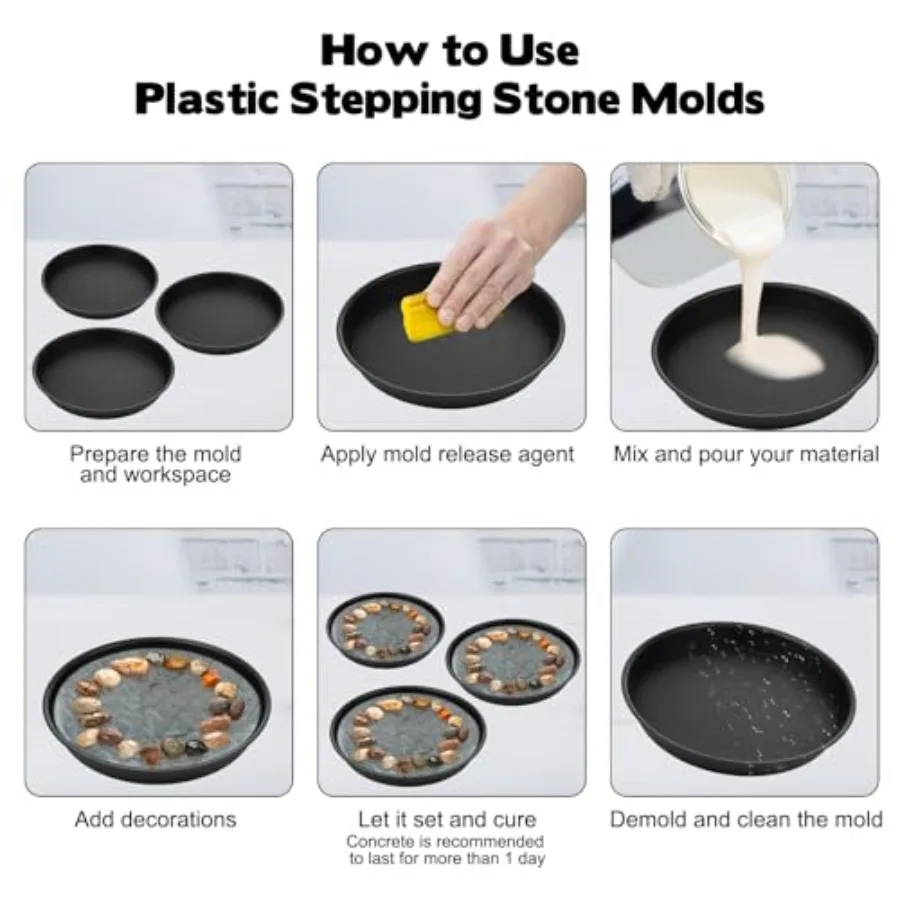 How to Use
Plastic Stepping Stone Molds

Prepare the mold and workspace

Apply mold release agent

Mix and pour your material

Add decorations

Let it set and cure
Concrete is recommended to last for more than 1 day

Demold and clean the mold