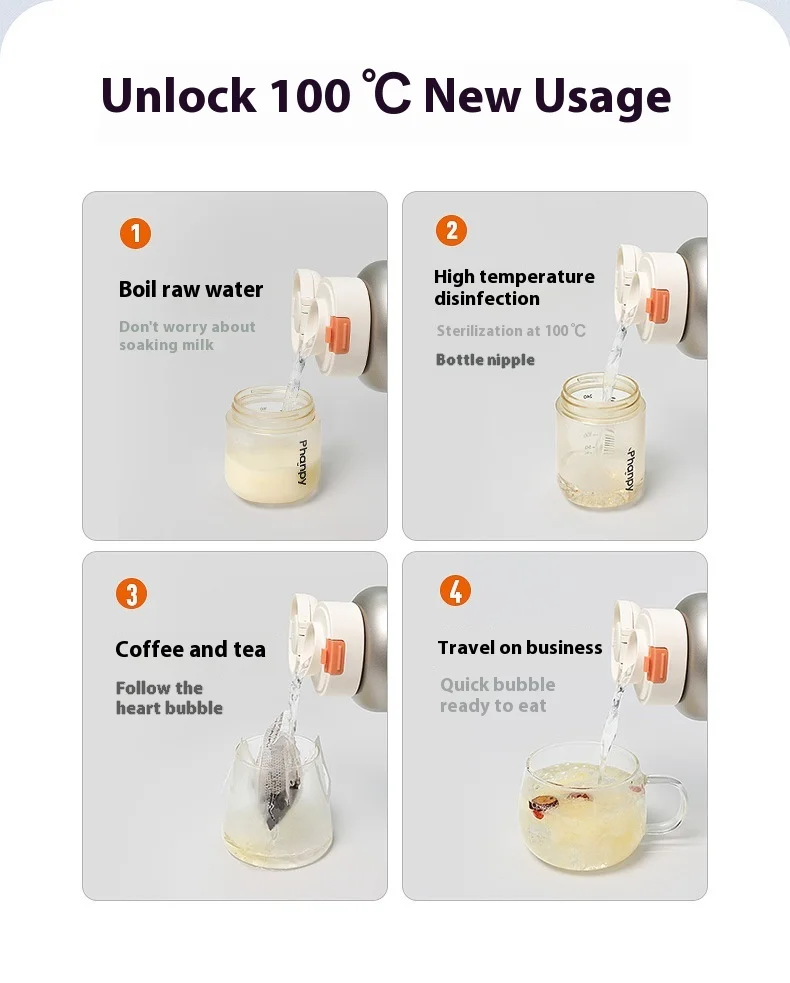 Unlock 100 ℃ New Usage

1

Boil raw water

Don't worry about soaking milk

Phanpy

2

High temperature disinfection

Sterilization at 100℃

Bottle nipple

Phanpy

3

Coffee and tea

Follow the heart bubble

4

Travel on business

Quick bubble ready to eat