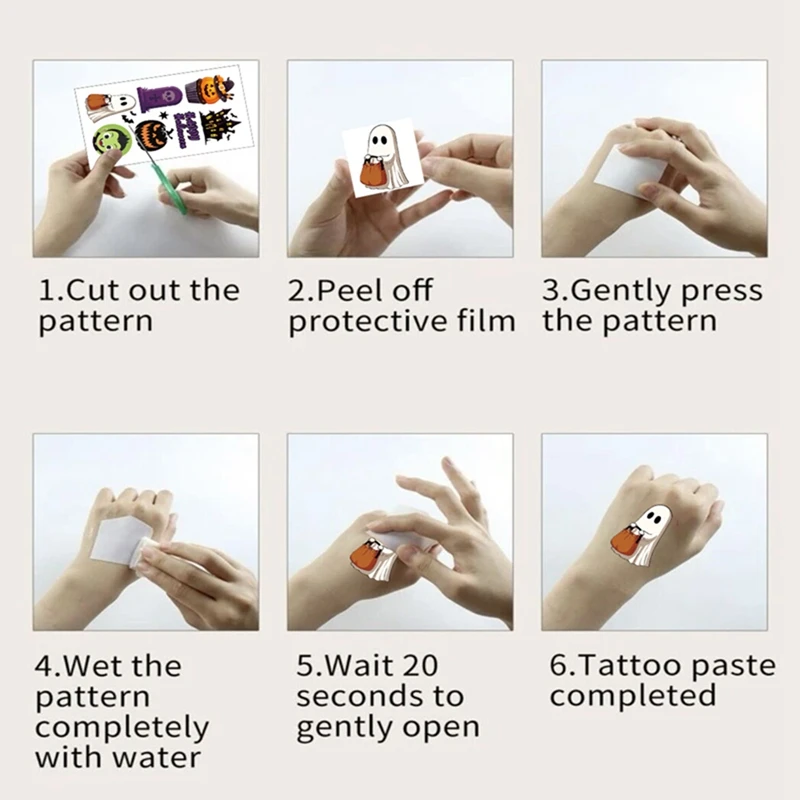 1.Cut out the pattern

2.Peel off protective film

3.Gently press the pattern

4.Wet the pattern completely with water

5.Wait 20 seconds to gently open

6.Tattoo paste completed