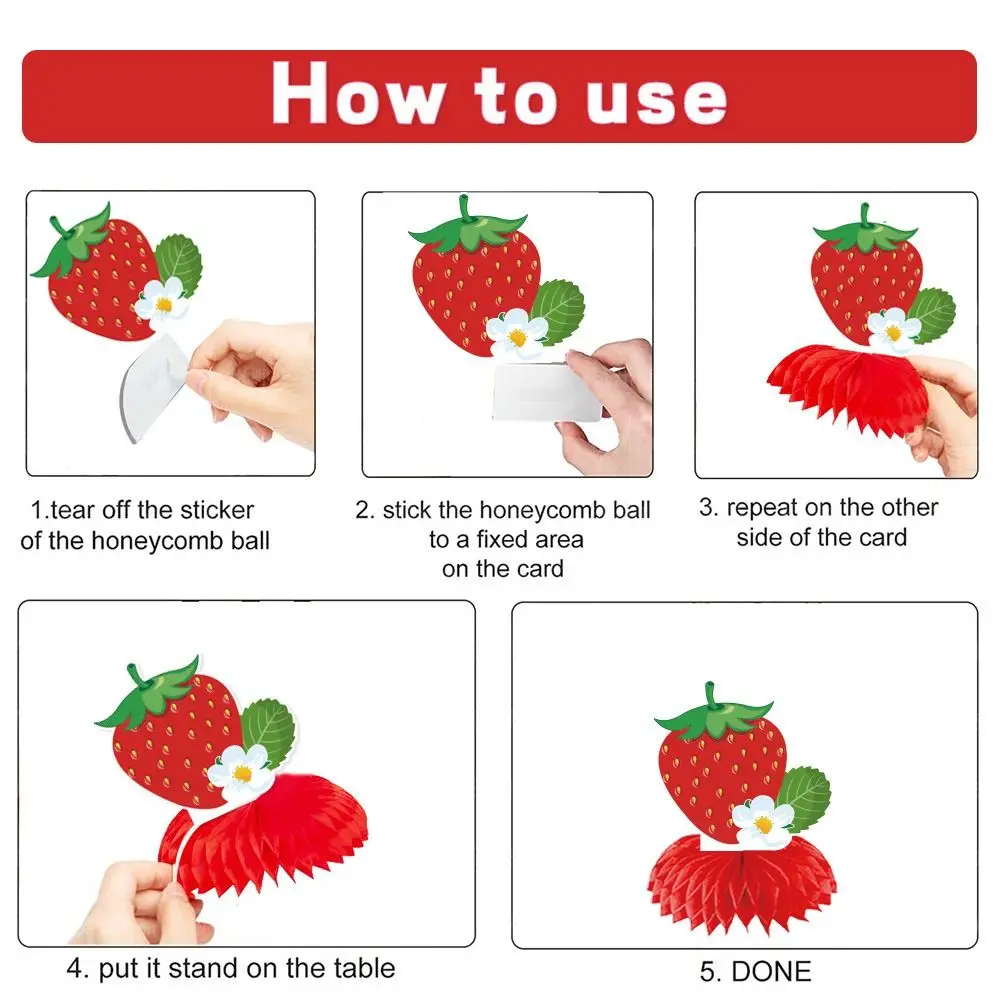 How to use

1.tear off the sticker of the honeycomb ball

2. stick the honeycomb ball to a fixed area on the card

3. repeat on the other side of the card

4. put it stand on the table

5. DONE